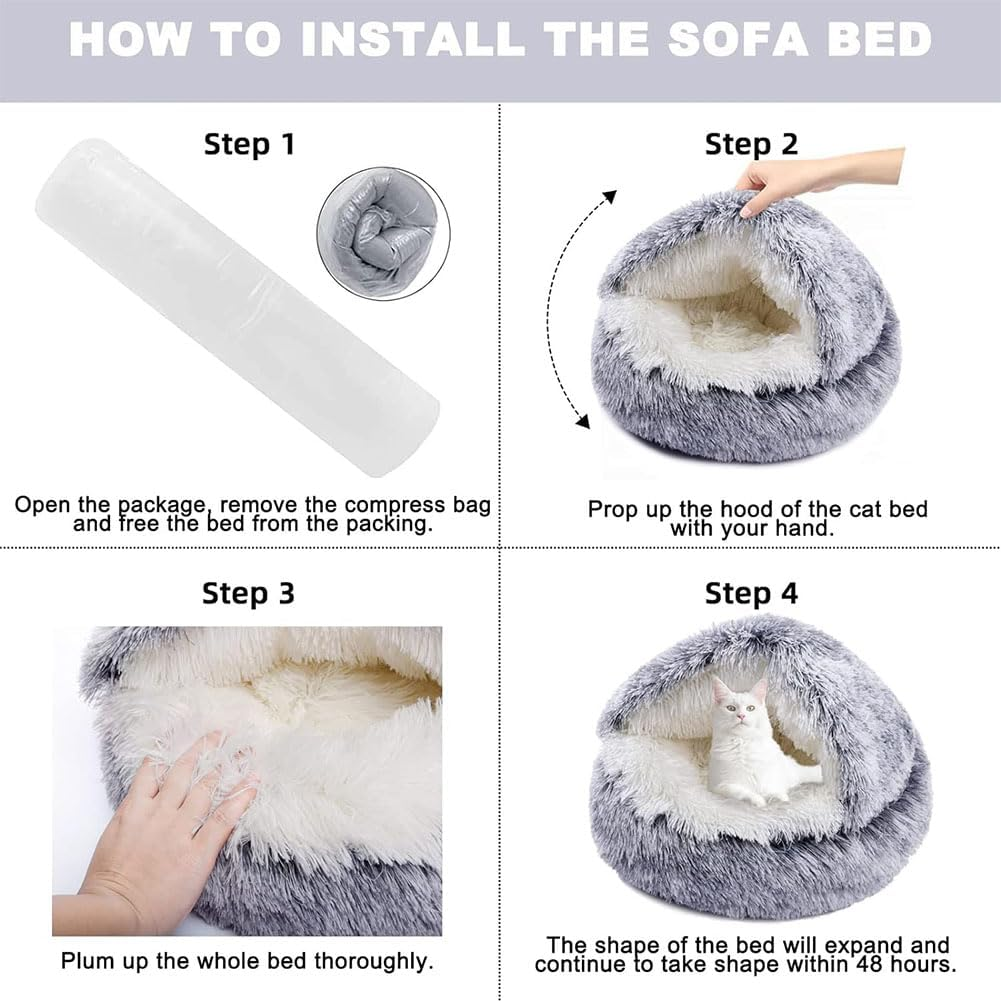 HOW TO INSTALL THE SOFA BED

Step 1

Open the package, remove the compress bag and free the bed from the packing.

Step 2

Prop up the hood of the cat bed with your hand.

Step 3

Plum up the whole bed thoroughly.

Step 4

The shape of the bed will expand and continue to take shape within 48 hours.