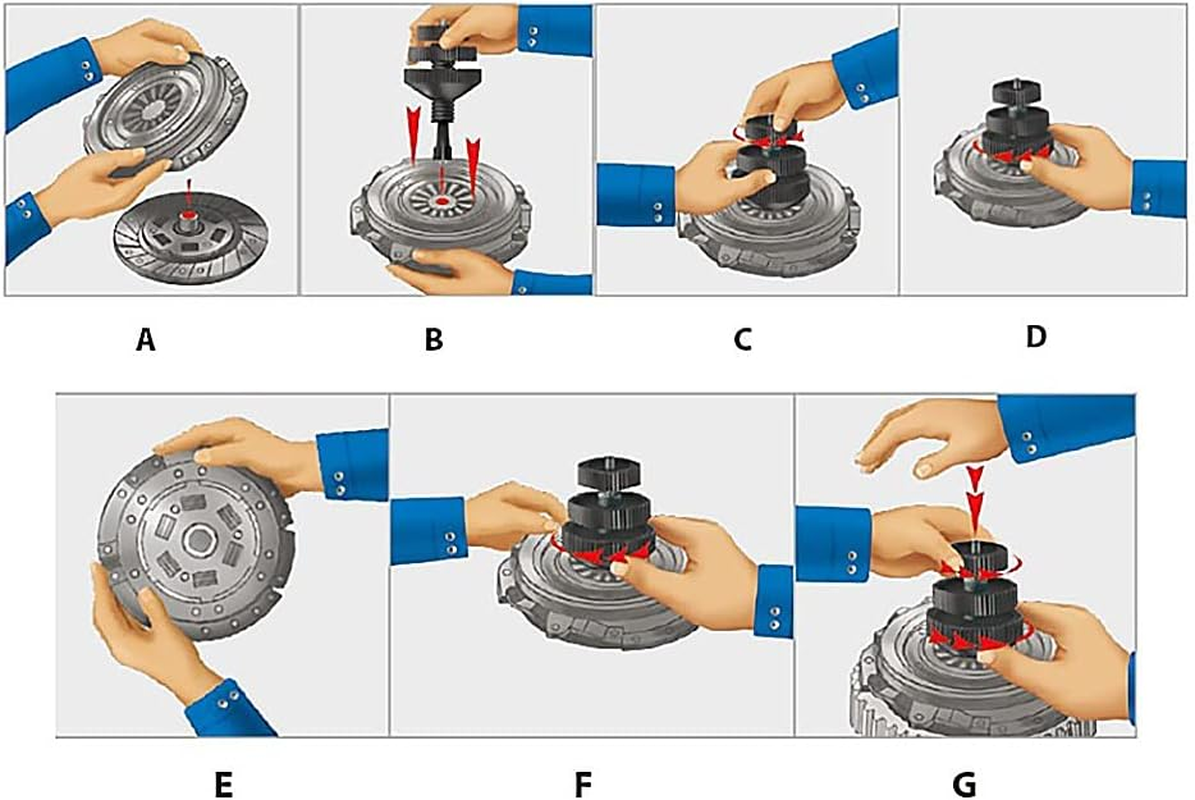 A

B

C

D

E

F

G