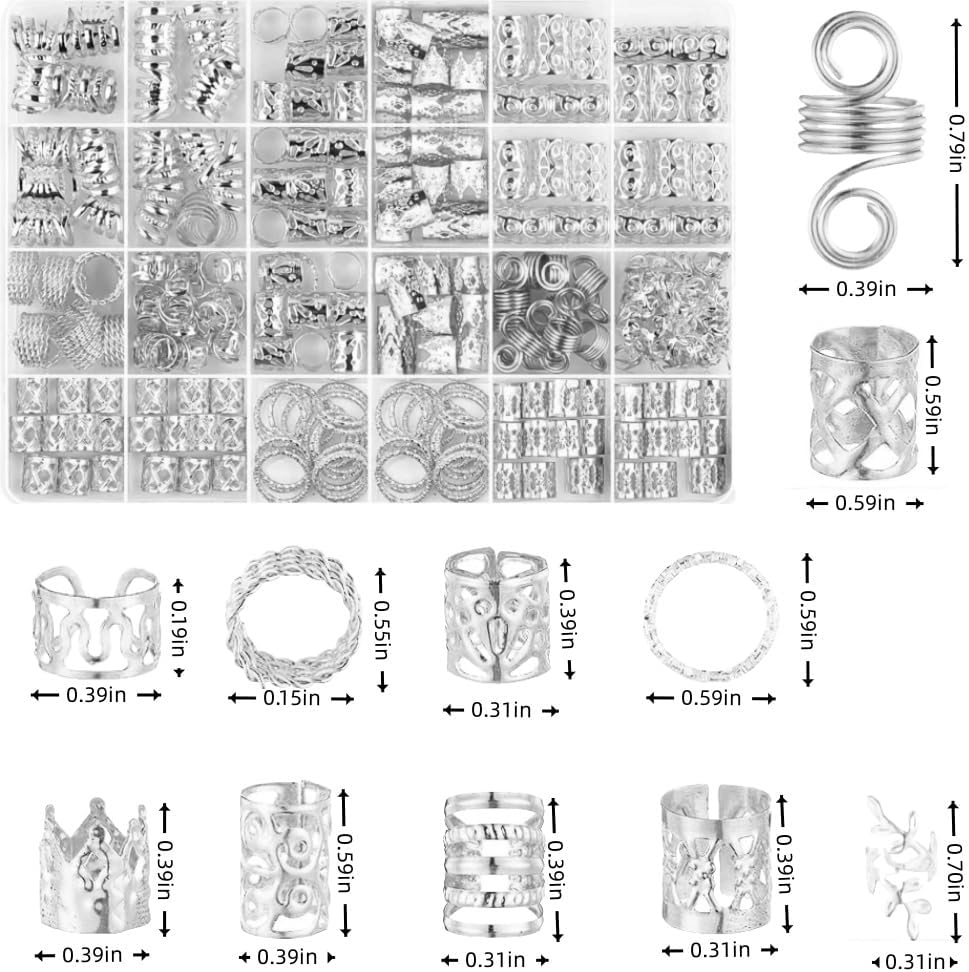 0.79in
0.39in
0.59in
0.59in
0.19in
0.39in
0.55in
0.15in
0.39in
0.31in
0.59in
0.59in
0.39in
0.39in
0.59in
0.39in
0.39in
0.31in
0.39in
0.31in
0.70in
0.31in