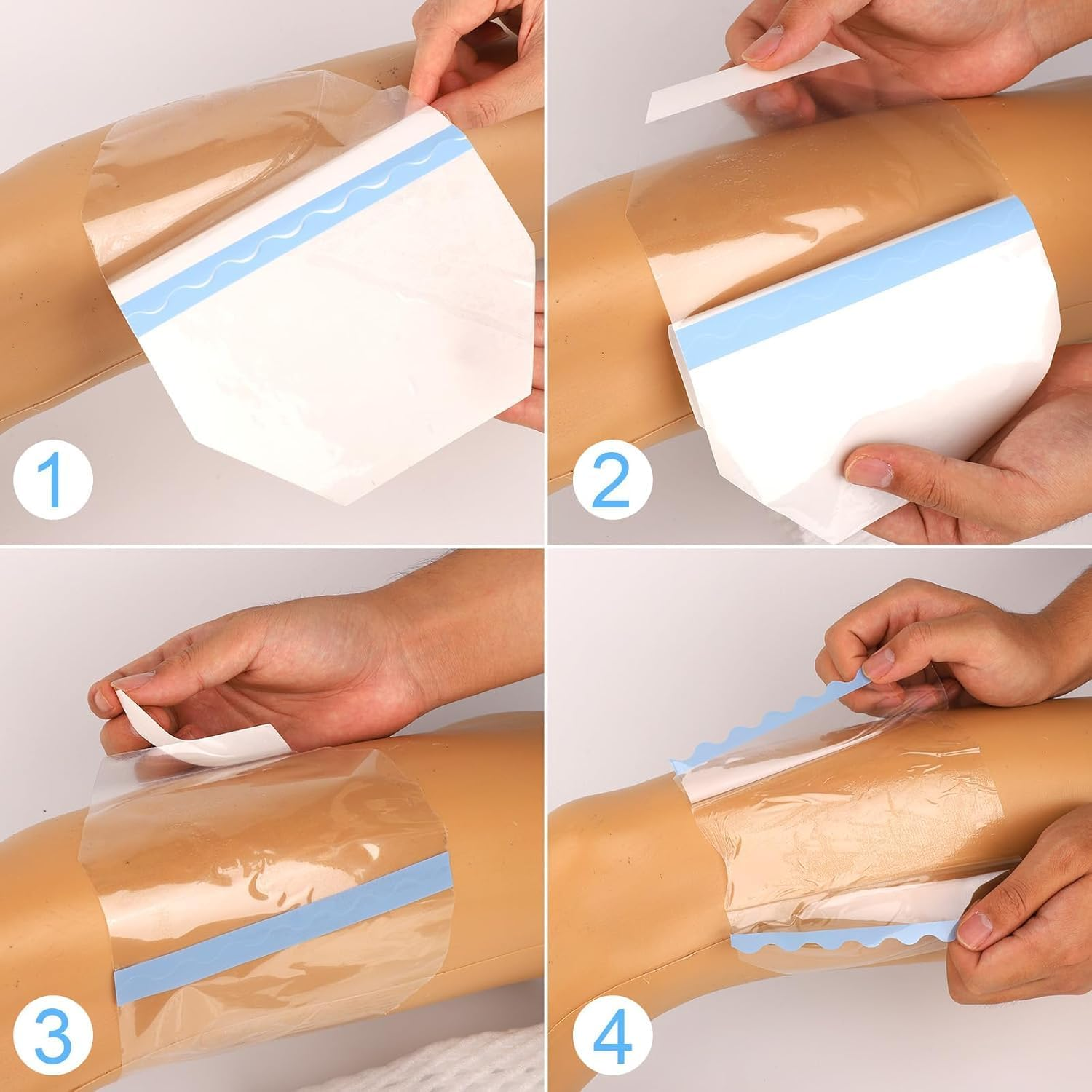 1

2

3

4