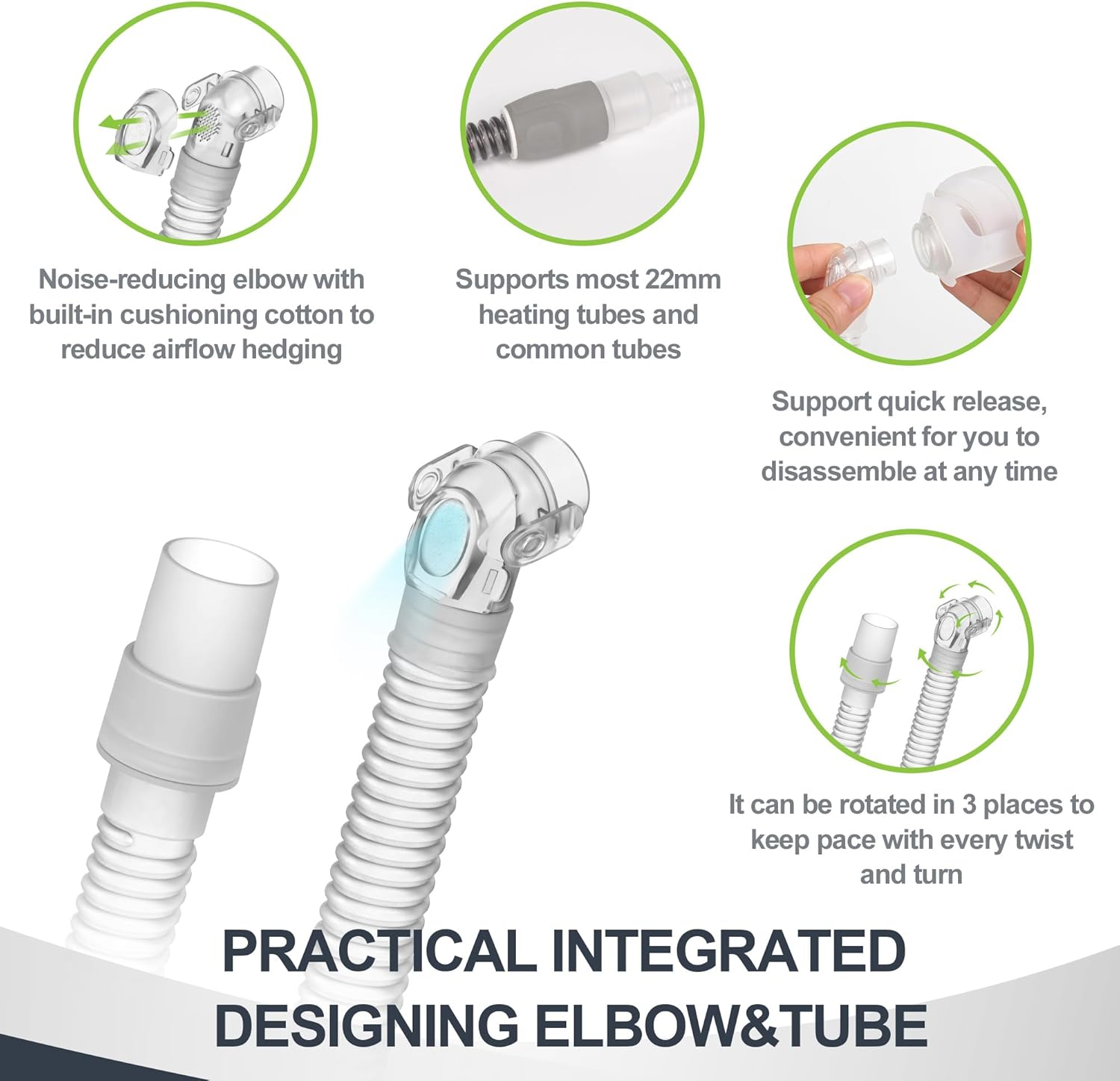 Noise-reducing elbow with built-in cushioning cotton to reduce airflow hedging

Supports most 22mm heating tubes and common tubes

Support quick release, convenient for you to disassemble at any time

It can be rotated in 3 places to keep pace with every twist and turn

PRACTICAL INTEGRATED DESIGNING ELBOW&TUBE