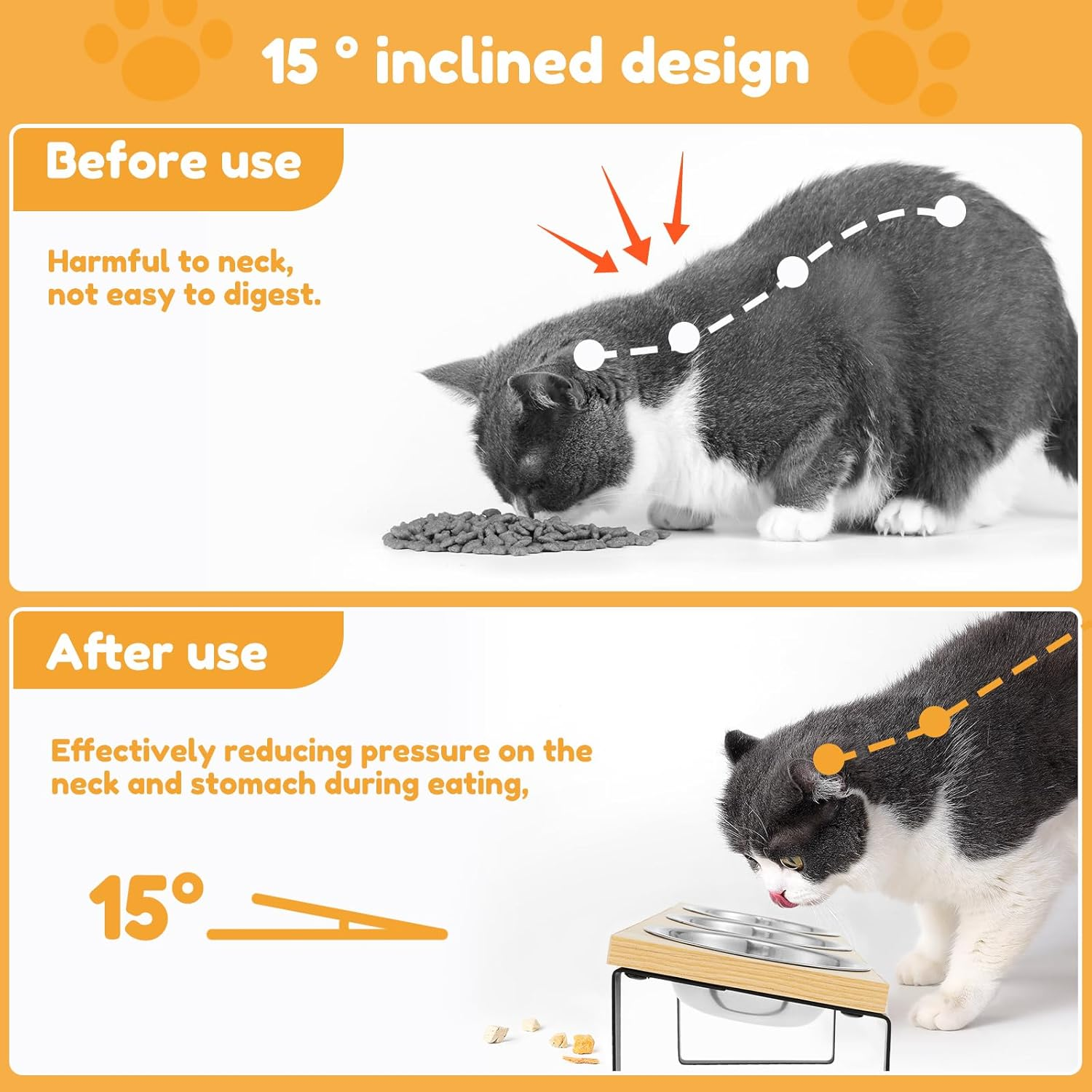 15 ° inclined design

Before use

Harmful to neck, not easy to digest.

After use

Effectively reducing pressure on the neck and stomach during eating,

15°