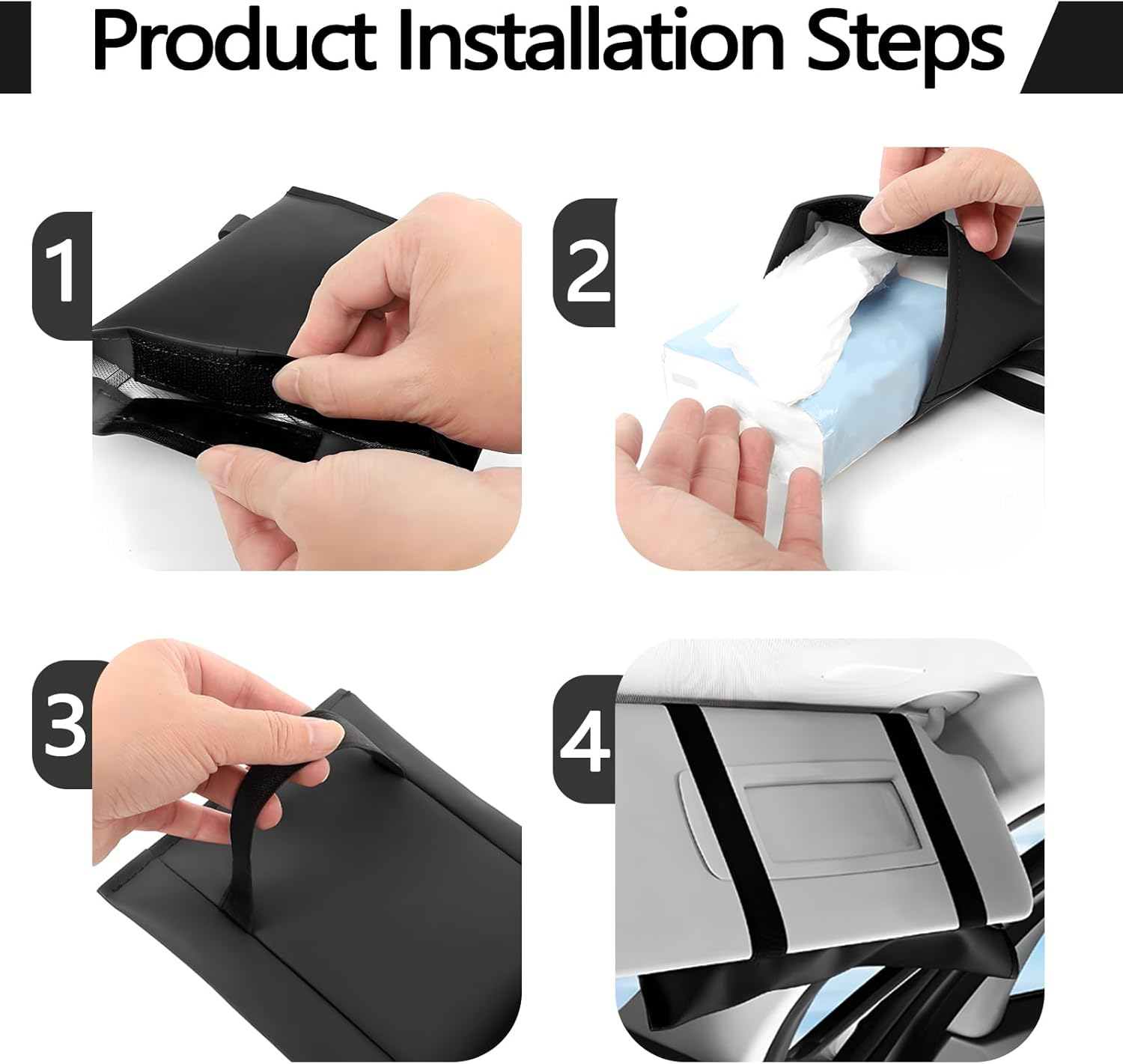 Product Installation Steps

1

2

3

4