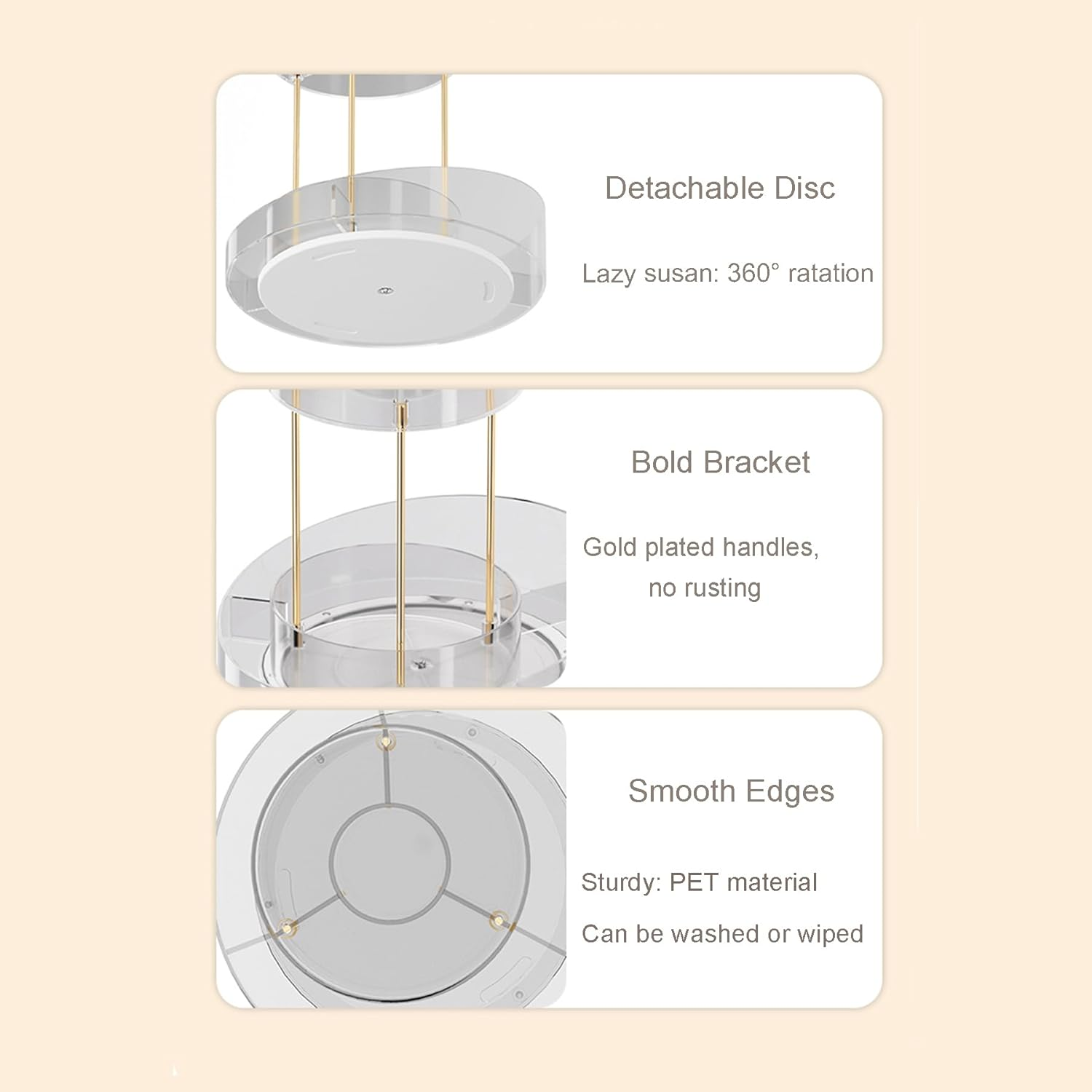 Detachable Disc

Lazy susan: 360° ratation

Bold Bracket

Gold plated handles, no rusting

Smooth Edges

Sturdy: PET material

Can be washed or wiped