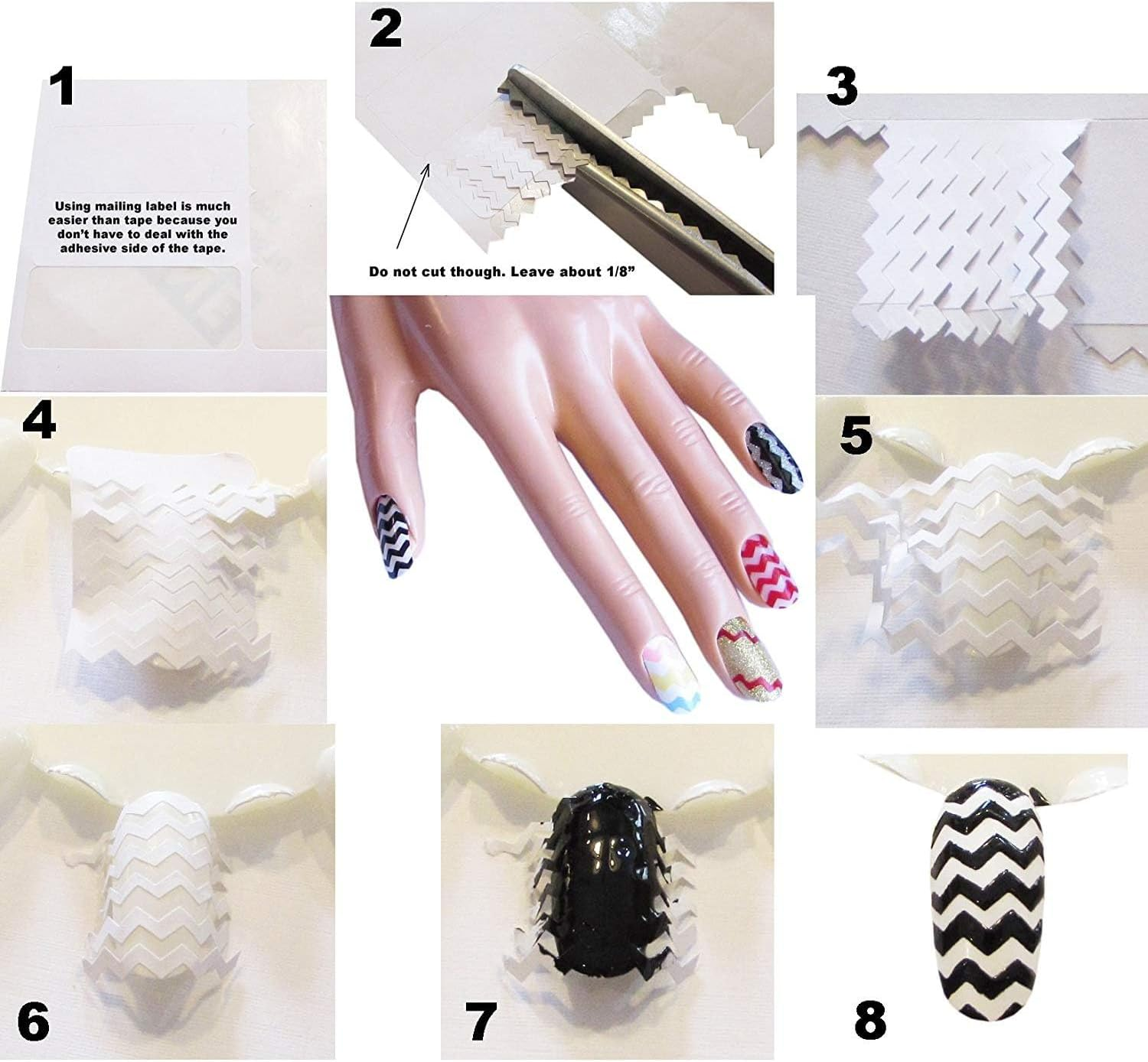 1

Using mailing label is much easier than tape because you don't have to deal with the adhesive side of the tape.

2

Do not cut though. Leave about 1/8"

3

4

5

6

7

8