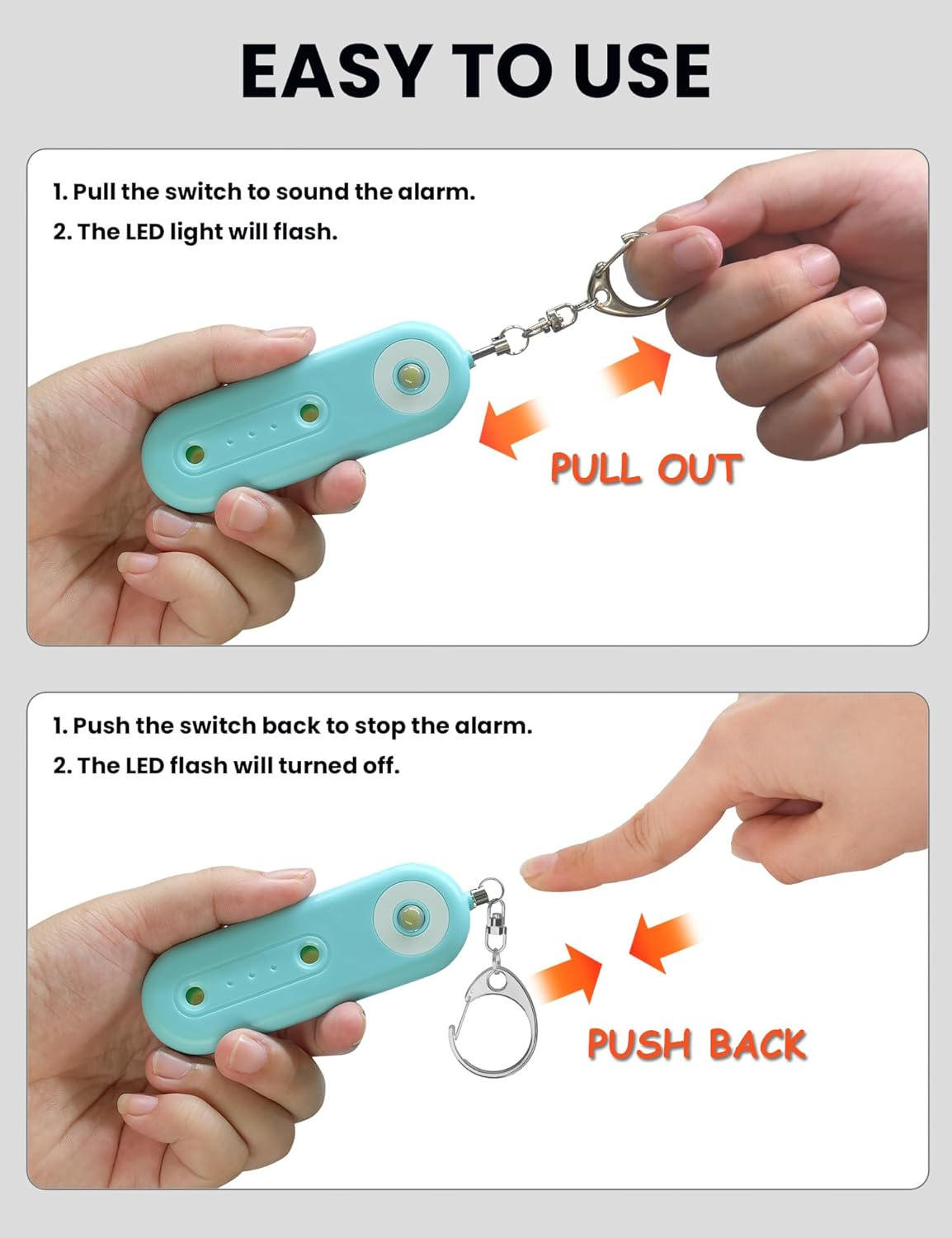 EASY TO USE

1. Pull the switch to sound the alarm.
2. The LED light will flash.

PULL OUT

1. Push the switch back to stop the alarm.
2. The LED flash will turned off.

PUSH BACK