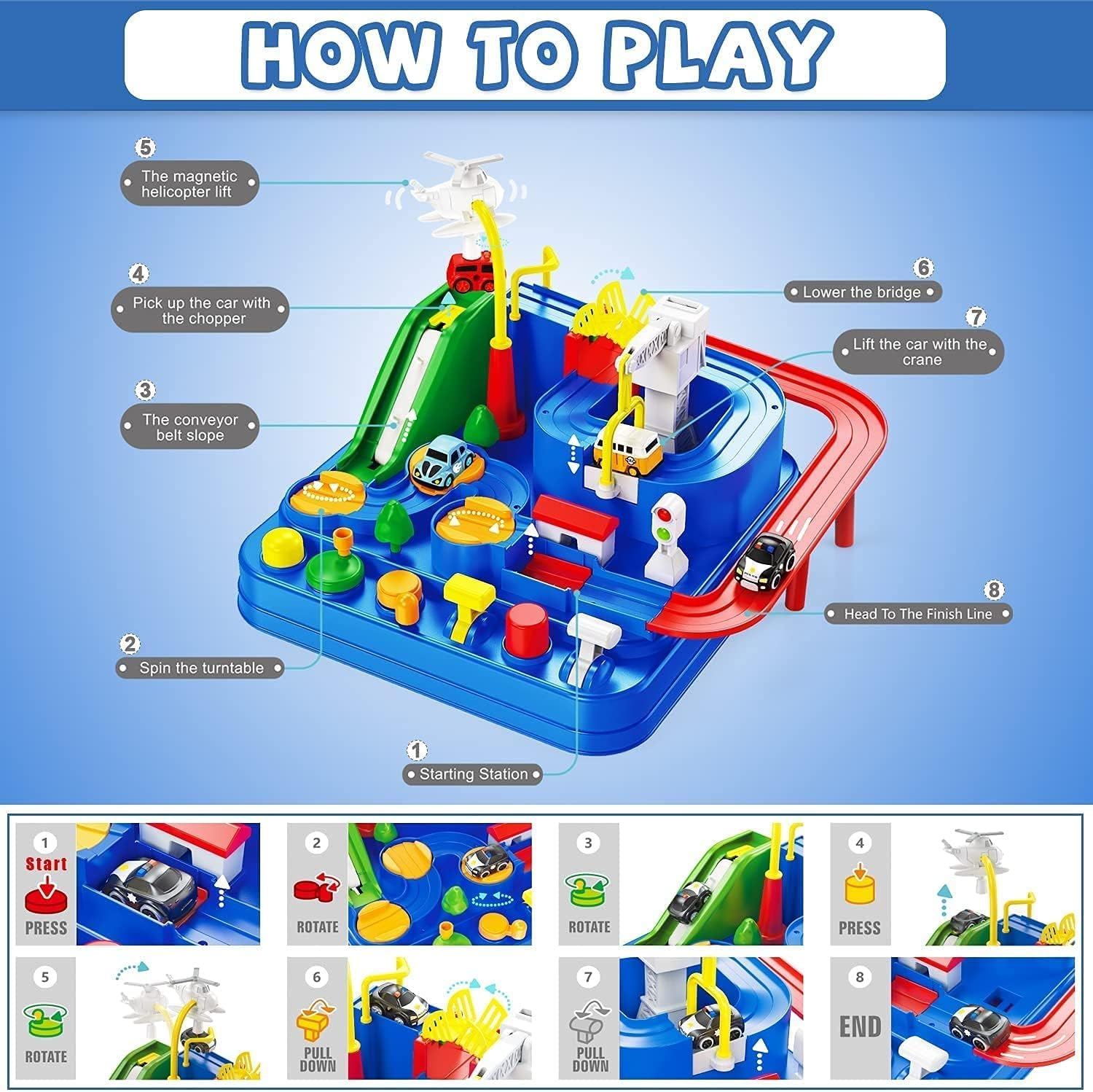 HOW TO PLAY

5
The magnetic helicopter lift

4
Pick up the car with the chopper

3
The conveyor belt slope

2
Spin the turntable

1
Starting Station

6
Lower the bridge

7
Lift the car with the crane

8
Head To The Finish Line

1
Start
PRESS

2
ROTATE

3
ROTATE

4
PRESS

5
ROTATE

6
PULL DOWN

7
PULL DOWN

8
END