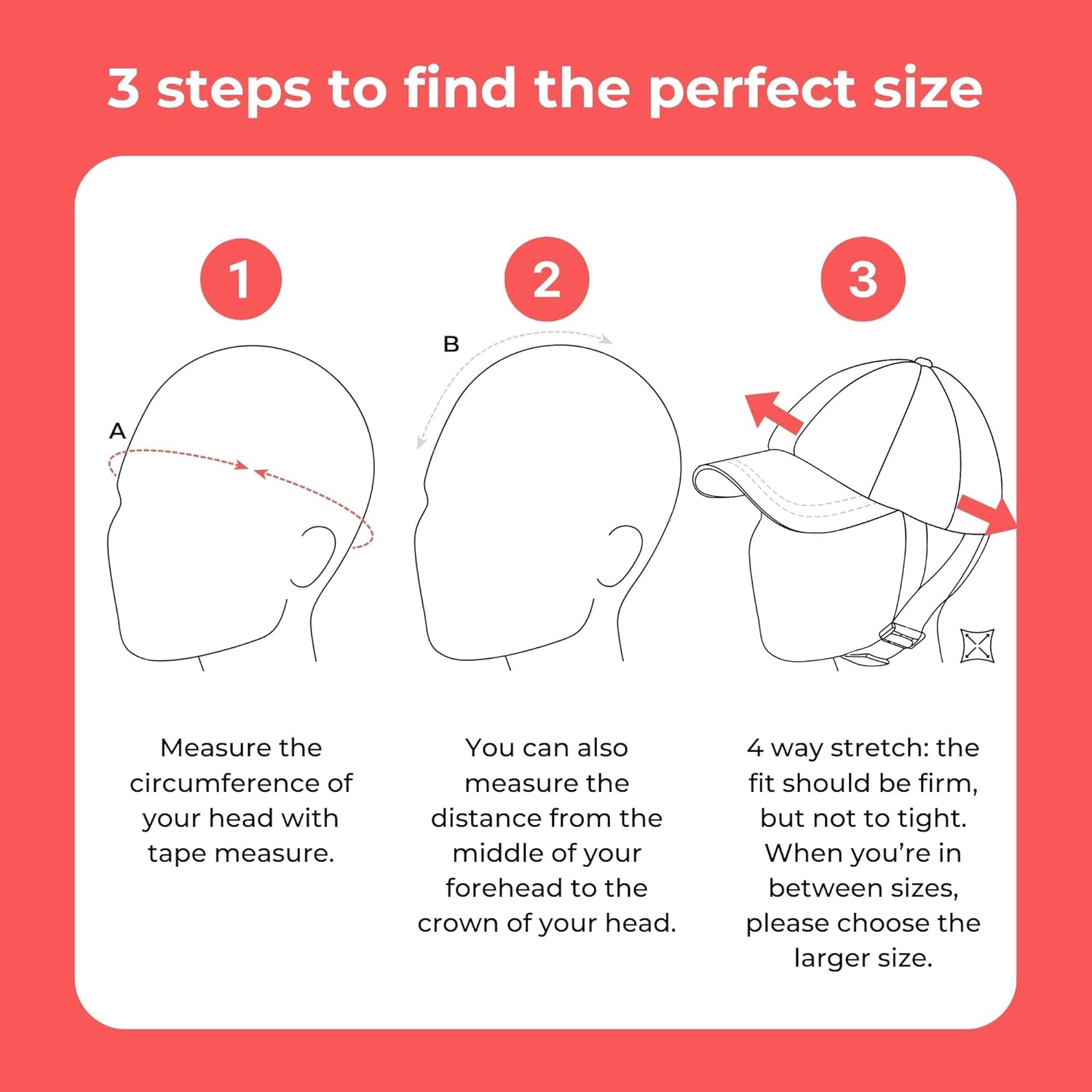 3 steps to find the perfect size

1

A

Measure the circumference of your head with tape measure.

2

B

You can also measure the distance from the middle of your forehead to the crown of your head.

3

4 way stretch: the fit should be firm, but not to tight. When you're in between sizes, please choose the larger size.