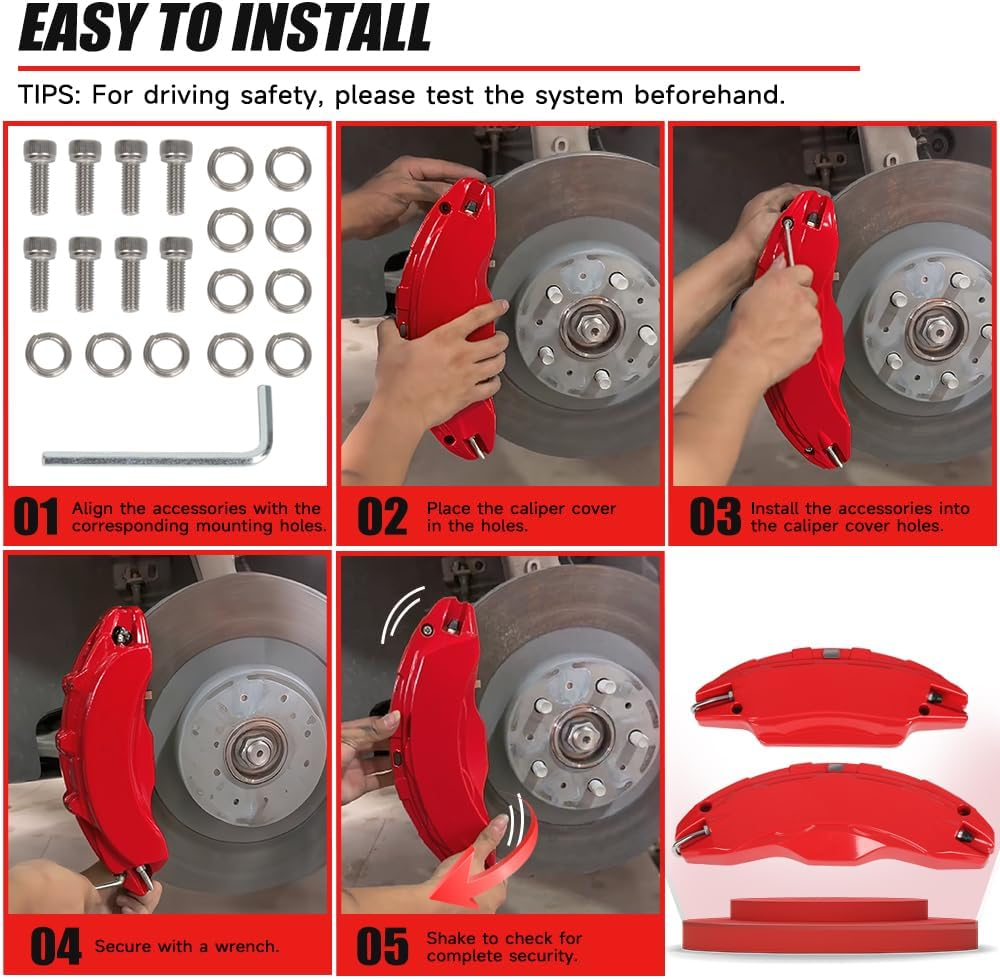 EASY TO INSTALL

TIPS: For driving safety, please test the system beforehand.

01 Align the accessories with the corresponding mounting holes.

02 Place the caliper cover in the holes.

03 Install the accessories into the caliper cover holes.

04 Secure with a wrench.

05 Shake to check for complete security.