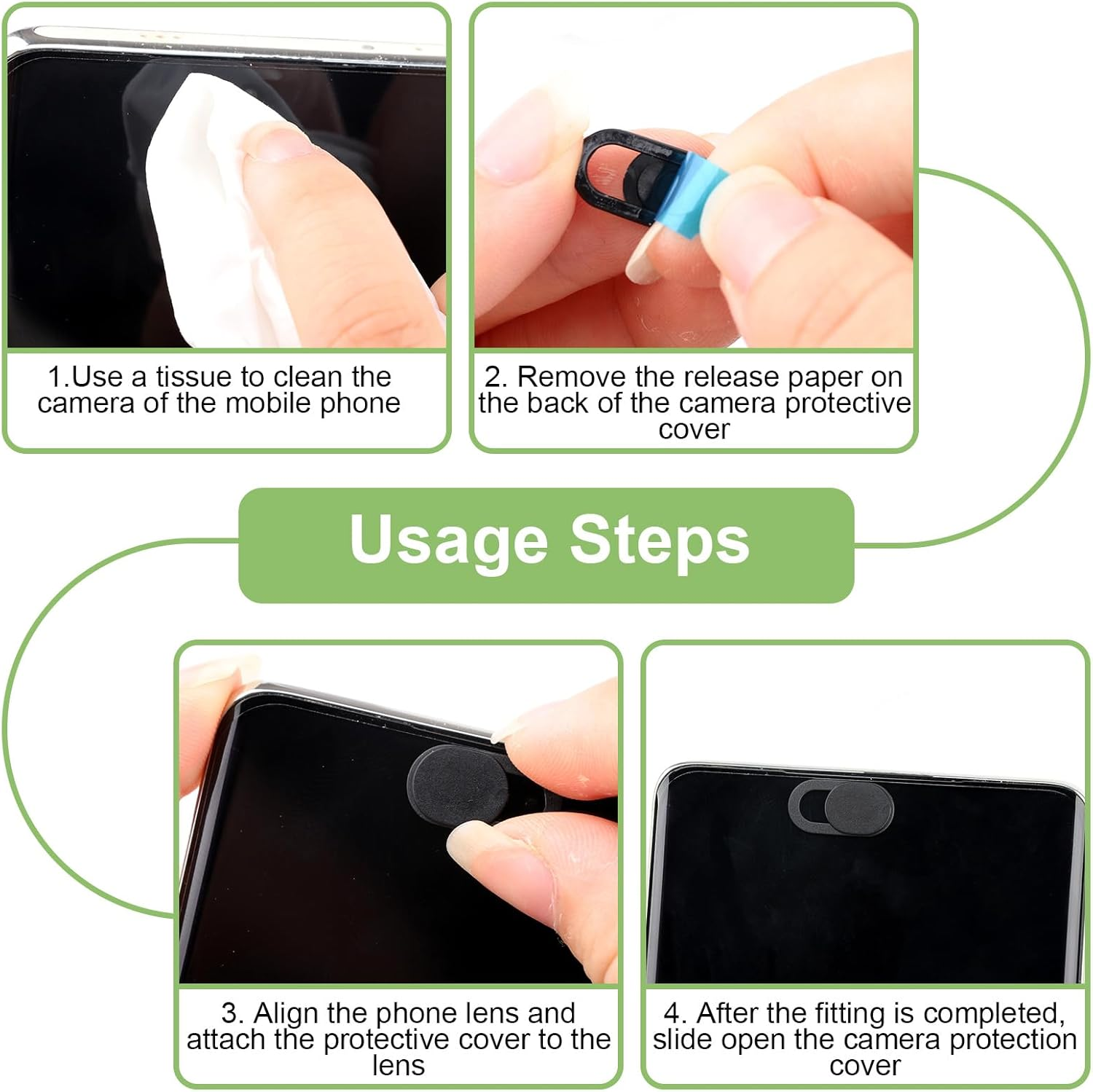 1.Use a tissue to clean the camera of the mobile phone

2. Remove the release paper on the back of the camera protective cover

Usage Steps

3. Align the phone lens and attach the protective cover to the lens

4. After the fitting is completed, slide open the camera protection cover