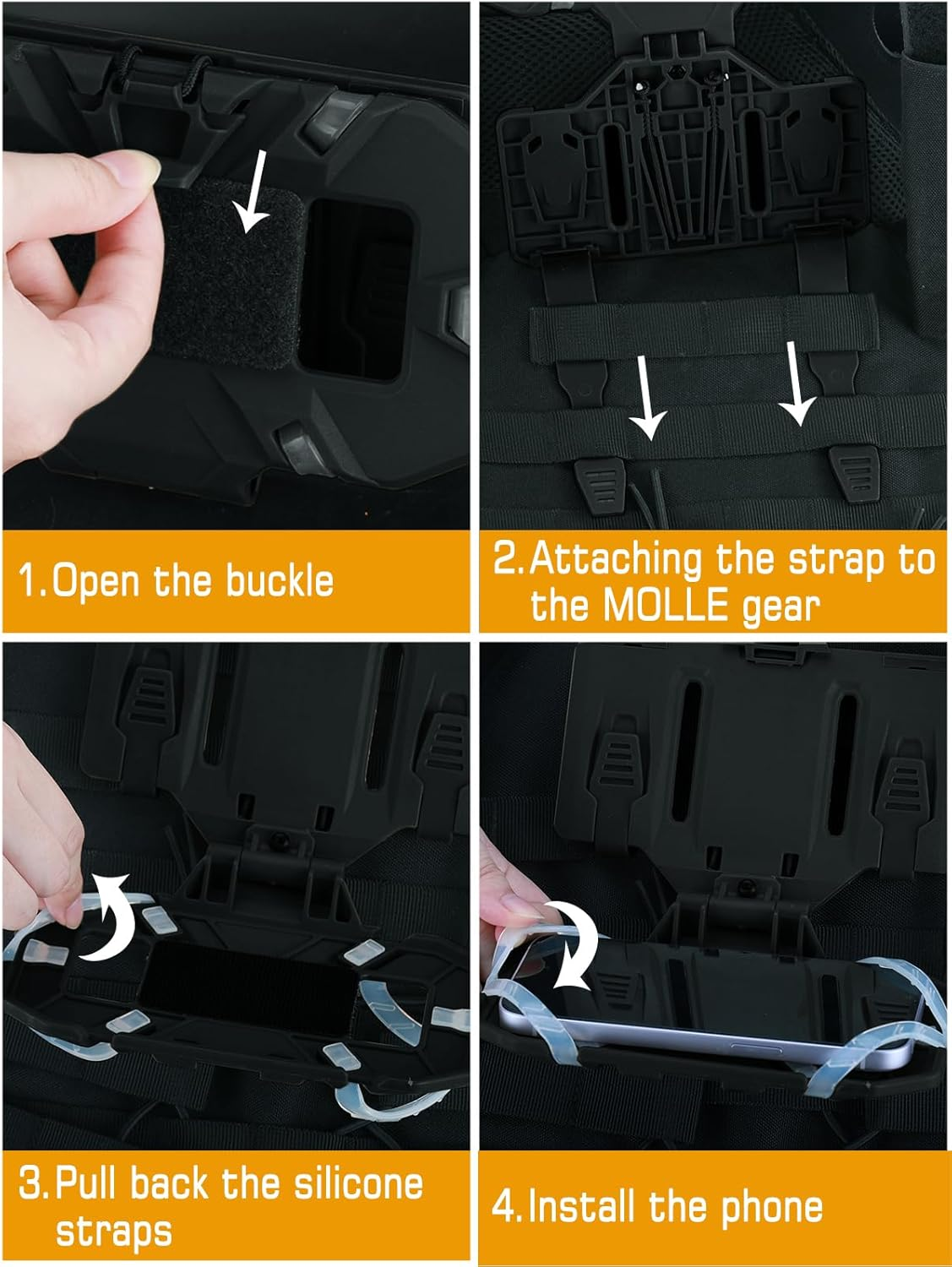 1.Open the buckle

2.Attaching the strap to the MOLLE gear

3.Pull back the silicone straps

4.Install the phone