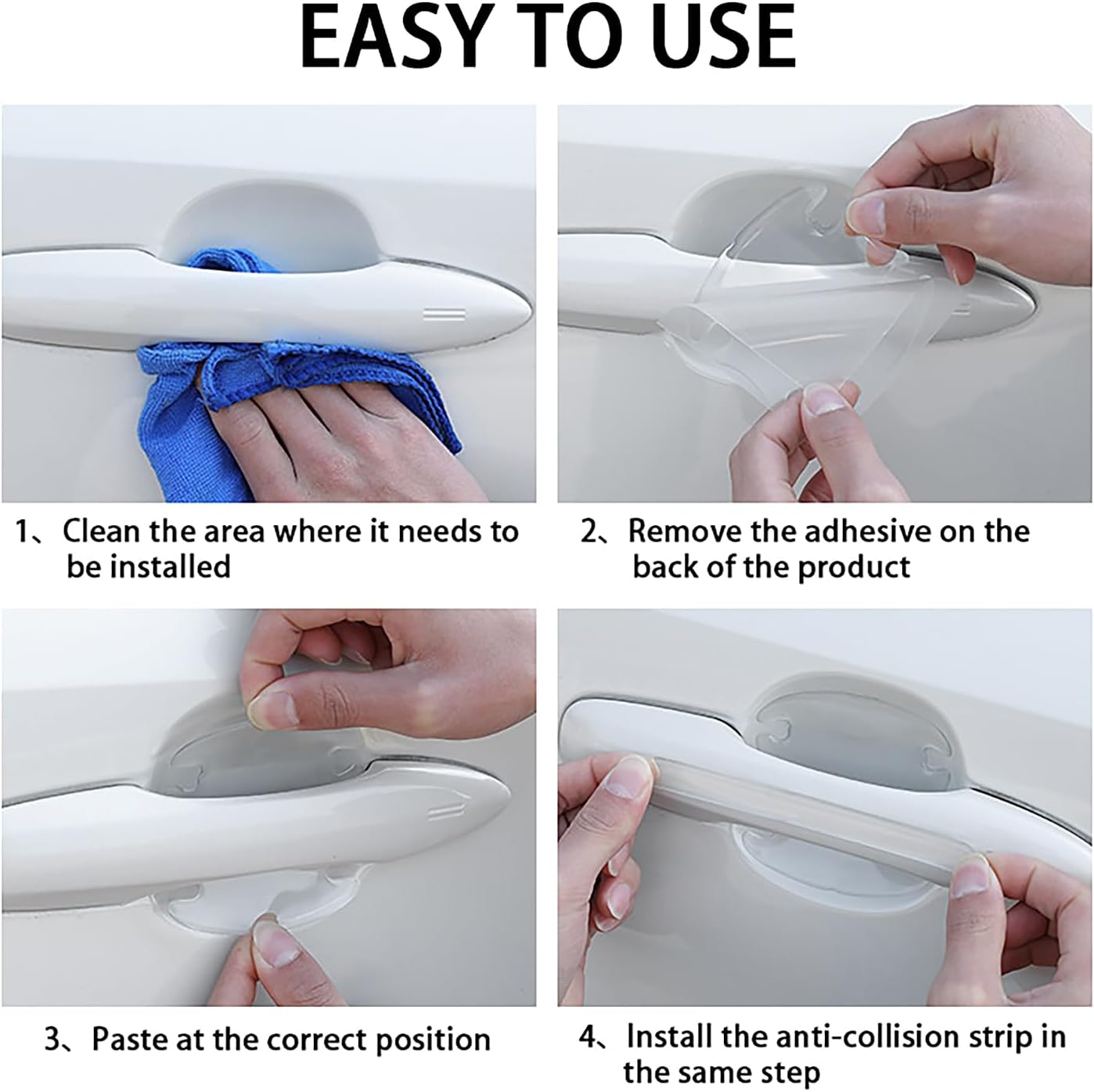 EASY TO USE

1、Clean the area where it needs to be installed

2、Remove the adhesive on the back of the product

3、Paste at the correct position

4、Install the anti-collision strip in the same step