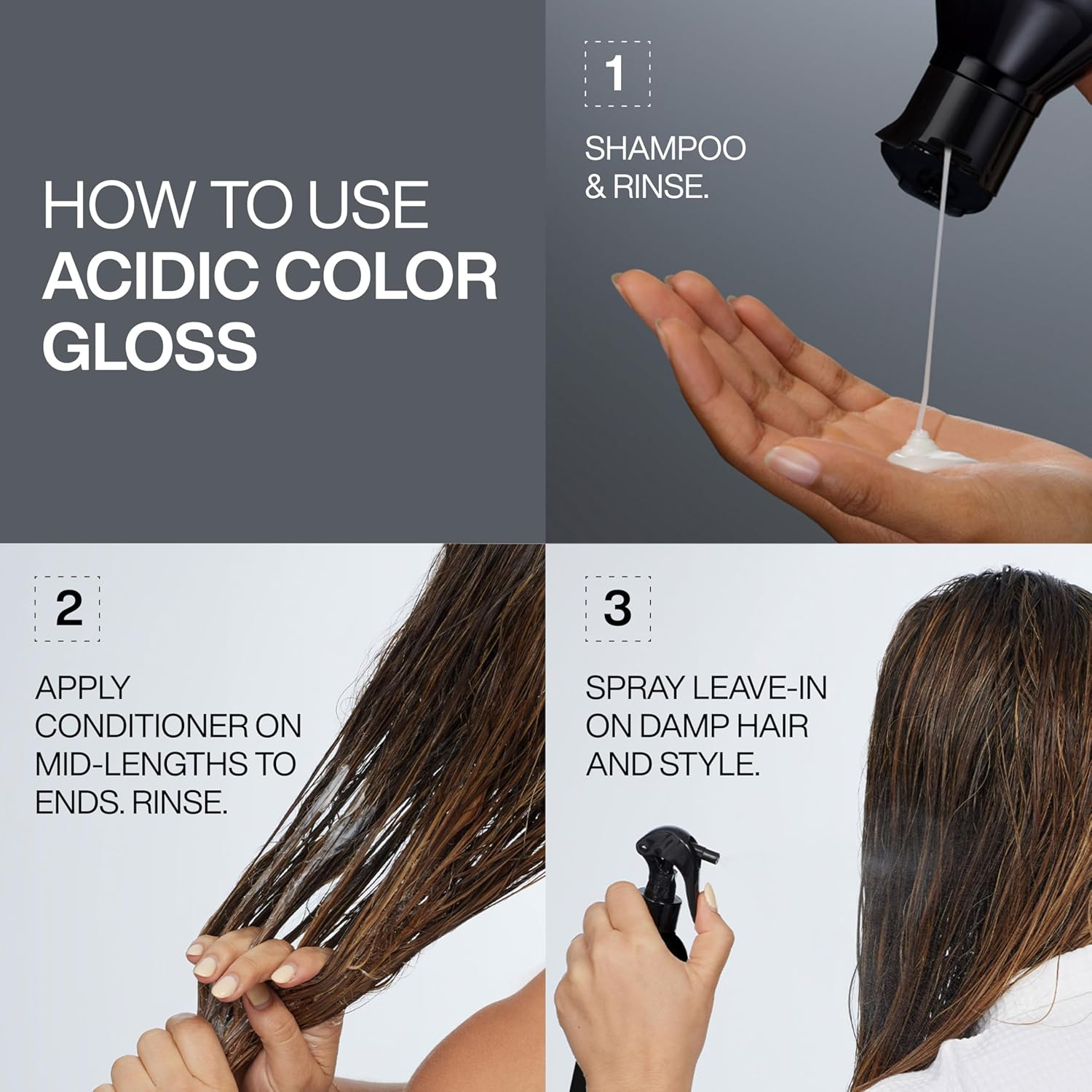 HOW TO USE
ACIDIC COLOR GLOSS

1

SHAMPOO & RINSE.

2

APPLY CONDITIONER ON MID-LENGTHS TO ENDS. RINSE.

3

SPRAY LEAVE-IN ON DAMP HAIR AND STYLE.