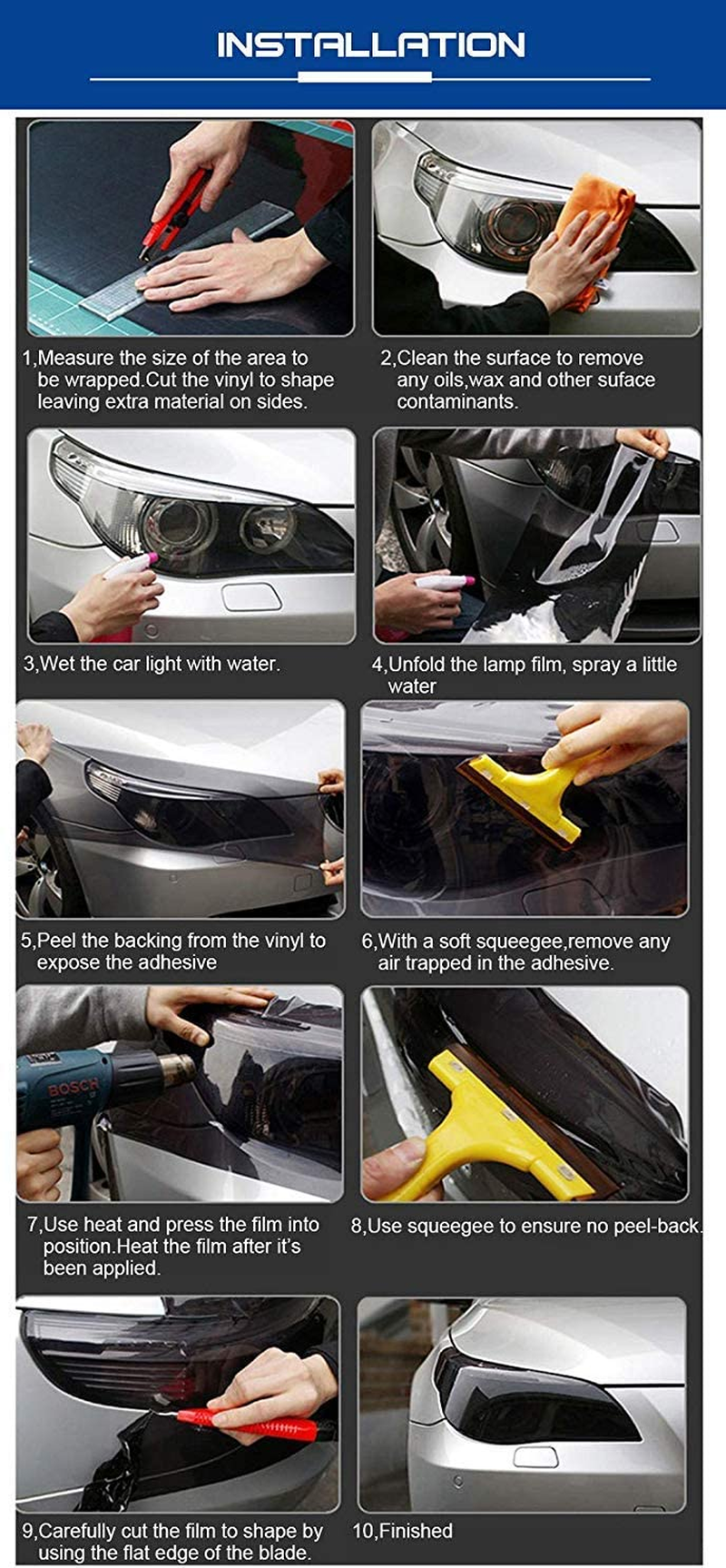 INSTALLATION

1,Measure the size of the area to be wrapped.Cut the vinyl to shape leaving extra material on sides.

2,Clean the surface to remove any oils,wax and other suface contaminants.

3,Wet the car light with water.

4,Unfold the lamp film, spray a little water

5,Peel the backing from the vinyl to expose the adhesive

6,With a soft squeegee,remove any air trapped in the adhesive.

BOSCH

7,Use heat and press the film into position.Heat the film after it's been applied.

8,Use squeegee to ensure no peel-back.

9,Carefully cut the film to shape by using the flat edge of the blade.

10,Finished