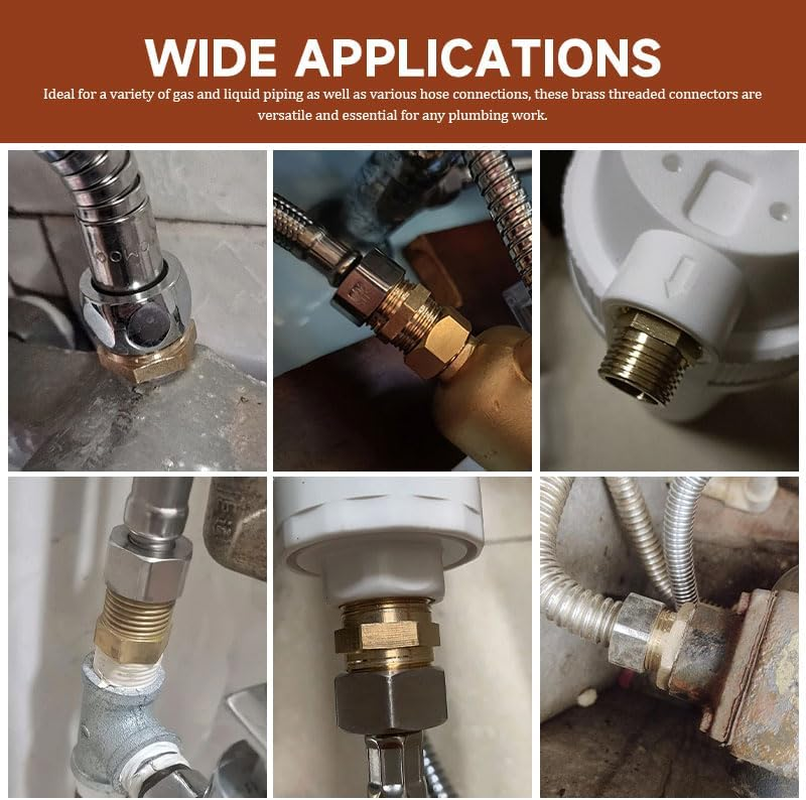 WIDE APPLICATIONS

Ideal for a variety of gas and liquid piping as well as various hose connections, these brass threaded connectors are versatile and essential for any plumbing work.