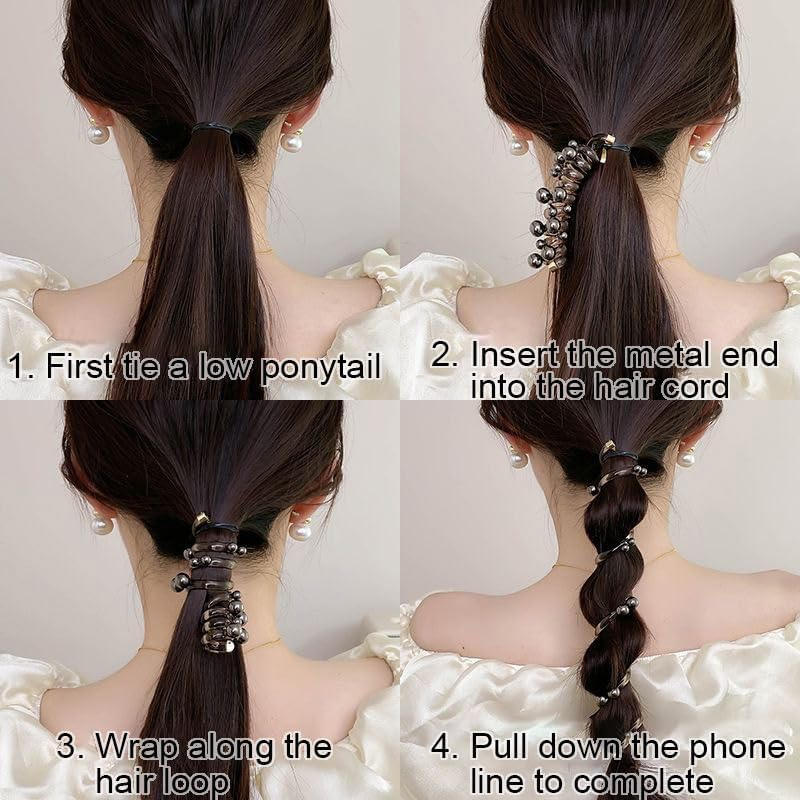 1. First tie a low ponytail

2. Insert the metal end into the hair cord

3. Wrap along the hair loop

4. Pull down the phone line to complete