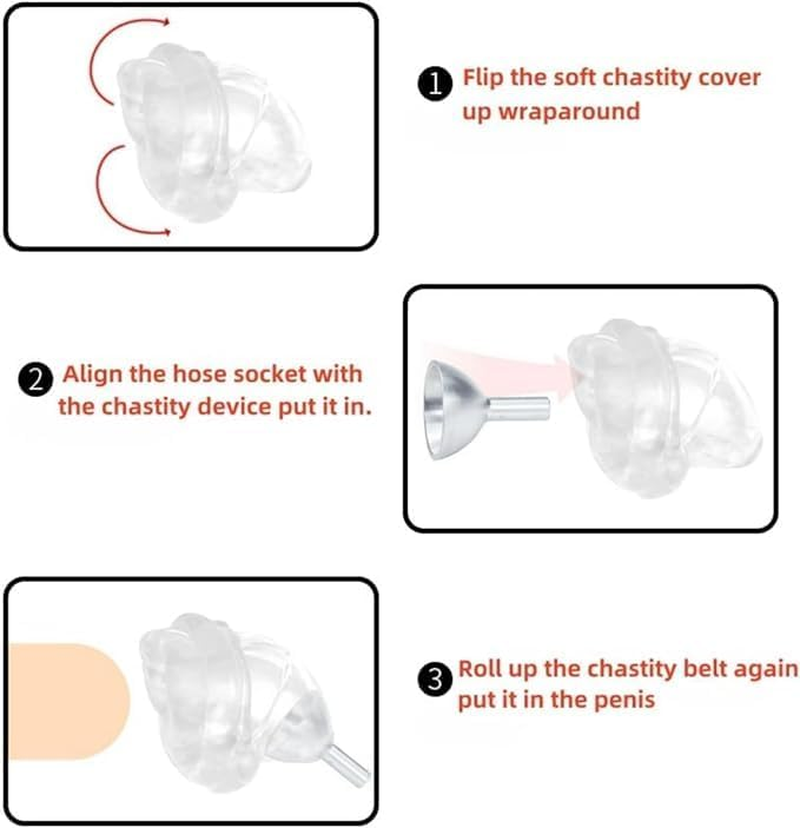 1 Flip the soft chastity cover up wraparound

2 Align the hose socket with the chastity device put it in.

3 Roll up the chastity belt again put it in the penis