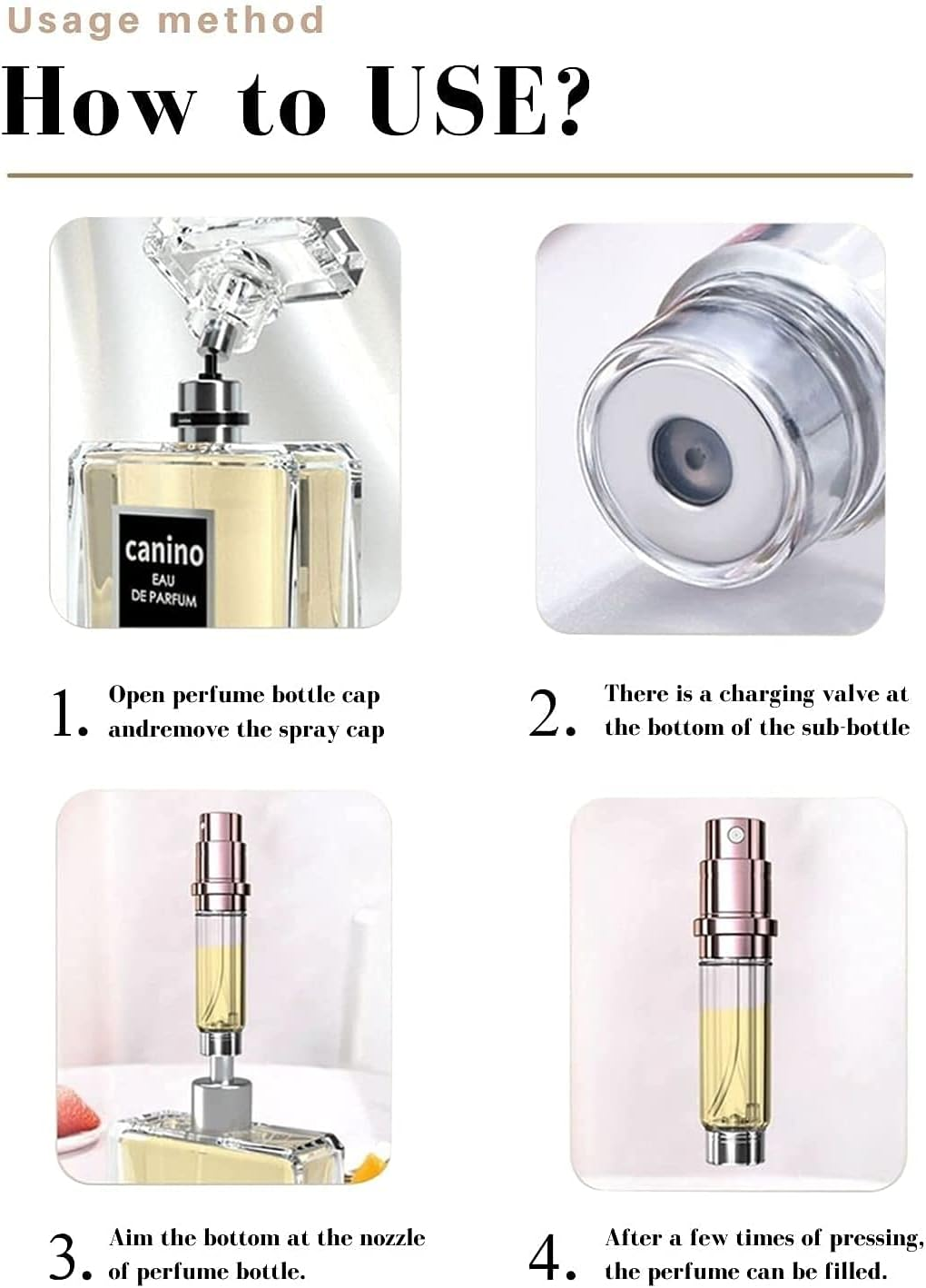 Usage method

How to USE?

canino
EAU
DE PARFUM

1. Open perfume bottle cap andremove the spray cap

2. There is a charging valve at the bottom of the sub-bottle

3. Aim the bottom at the nozzle of perfume bottle.

4. After a few times of pressing, the perfume can be filled.