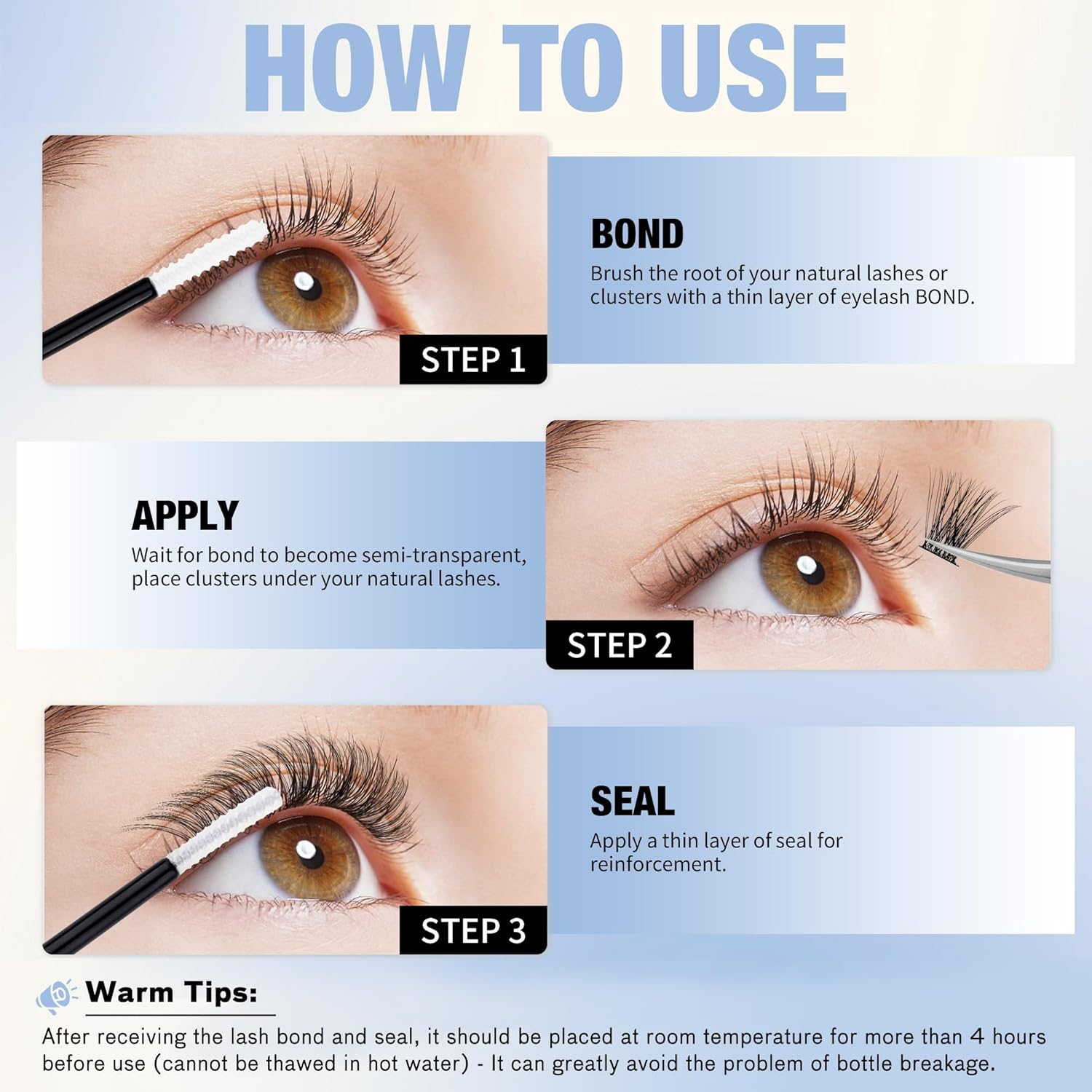 HOW TO USE

STEP 1

BOND
Brush the root of your natural lashes or clusters with a thin layer of eyelash BOND.

APPLY
Wait for bond to become semi-transparent, place clusters under your natural lashes.

STEP 2

STEP 3

SEAL
Apply a thin layer of seal for reinforcement.

Warm Tips:
After receiving the lash bond and seal, it should be placed at room temperature for more than 4 hours before use (cannot be thawed in hot water) - It can greatly avoid the problem of bottle breakage.