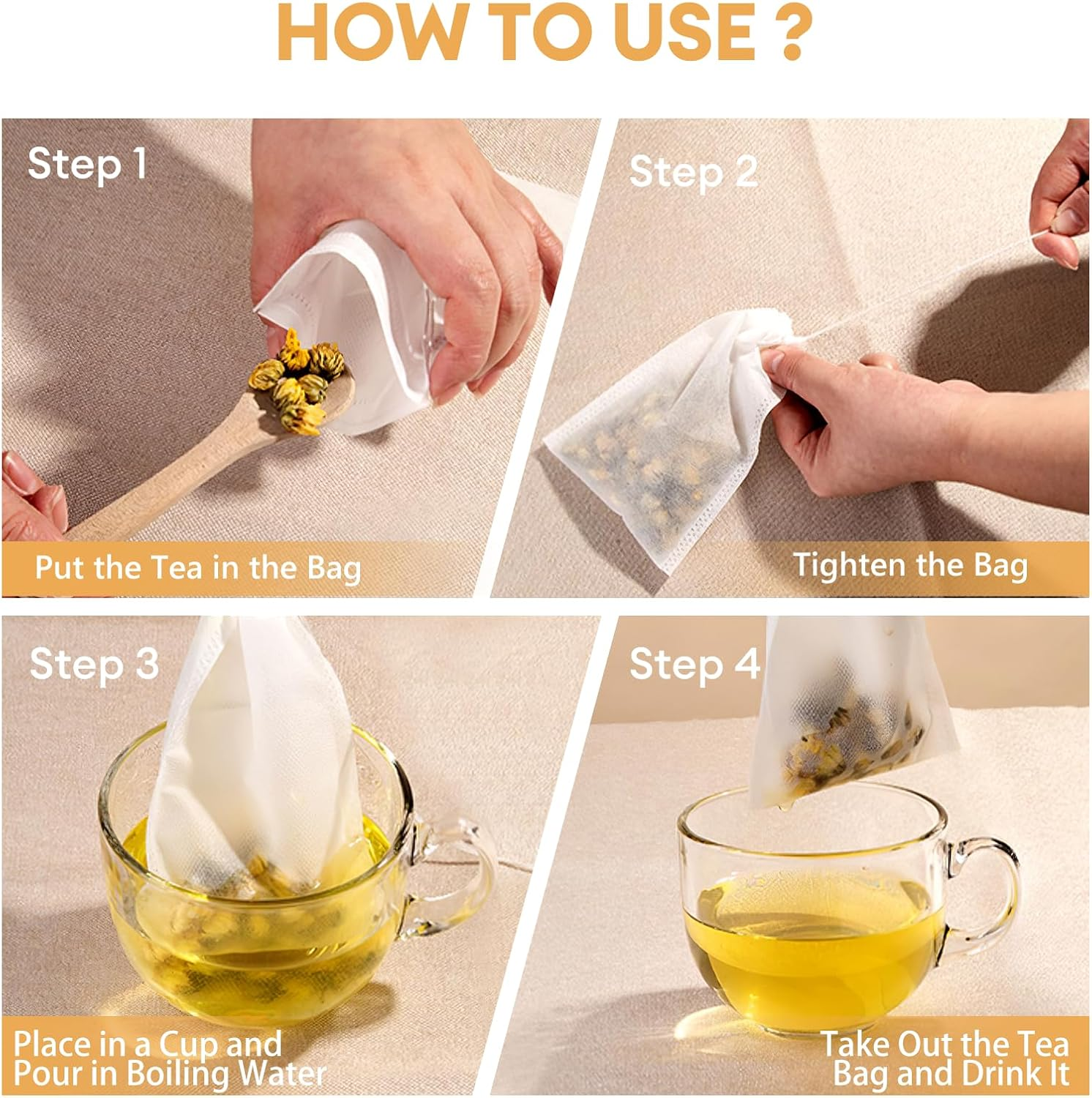 HOW TO USE ?

Step 1

Put the Tea in the Bag

Step 2

Tighten the Bag

Step 3

Place in a Cup and Pour in Boiling Water

Step 4

Take Out the Tea Bag and Drink It