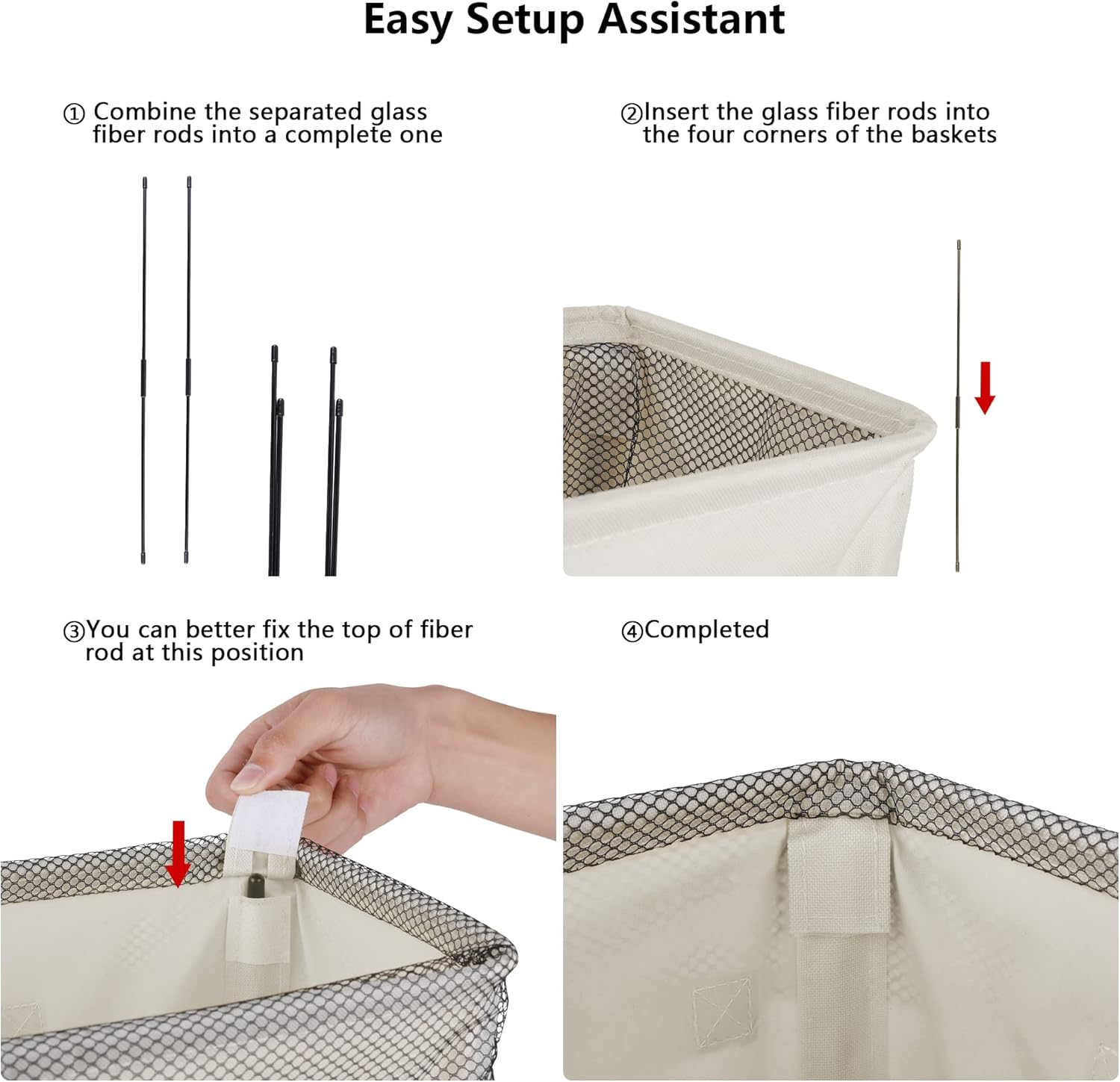 Easy Setup Assistant

① Combine the separated glass fiber rods into a complete one

②Insert the glass fiber rods into the four corners of the baskets

③You can better fix the top of fiber rod at this position

④Completed