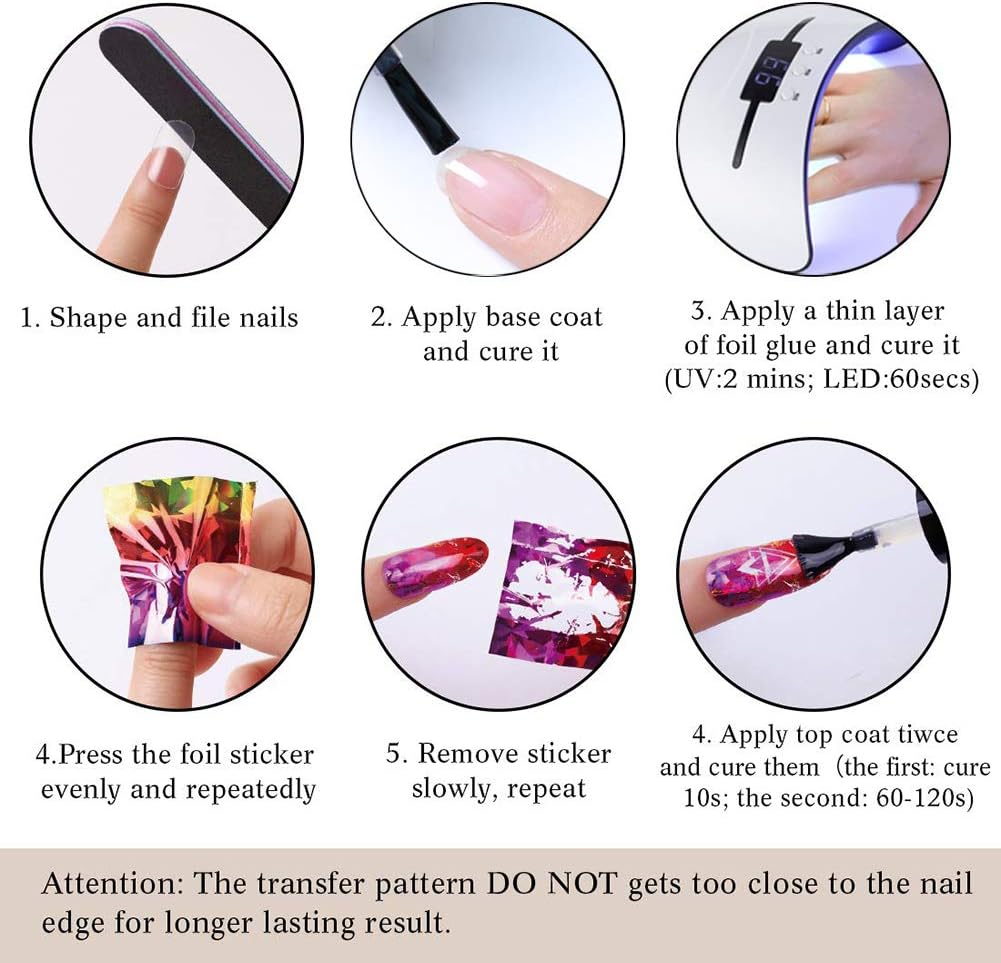 1. Shape and file nails

2. Apply base coat and cure it

3. Apply a thin layer of foil glue and cure it (UV:2 mins; LED:60secs)

4.Press the foil sticker evenly and repeatedly

5. Remove sticker slowly, repeat

4. Apply top coat tiwce and cure them (the first: cure 10s; the second: 60-120s)

Attention: The transfer pattern DO NOT gets too close to the nail edge for longer lasting result.