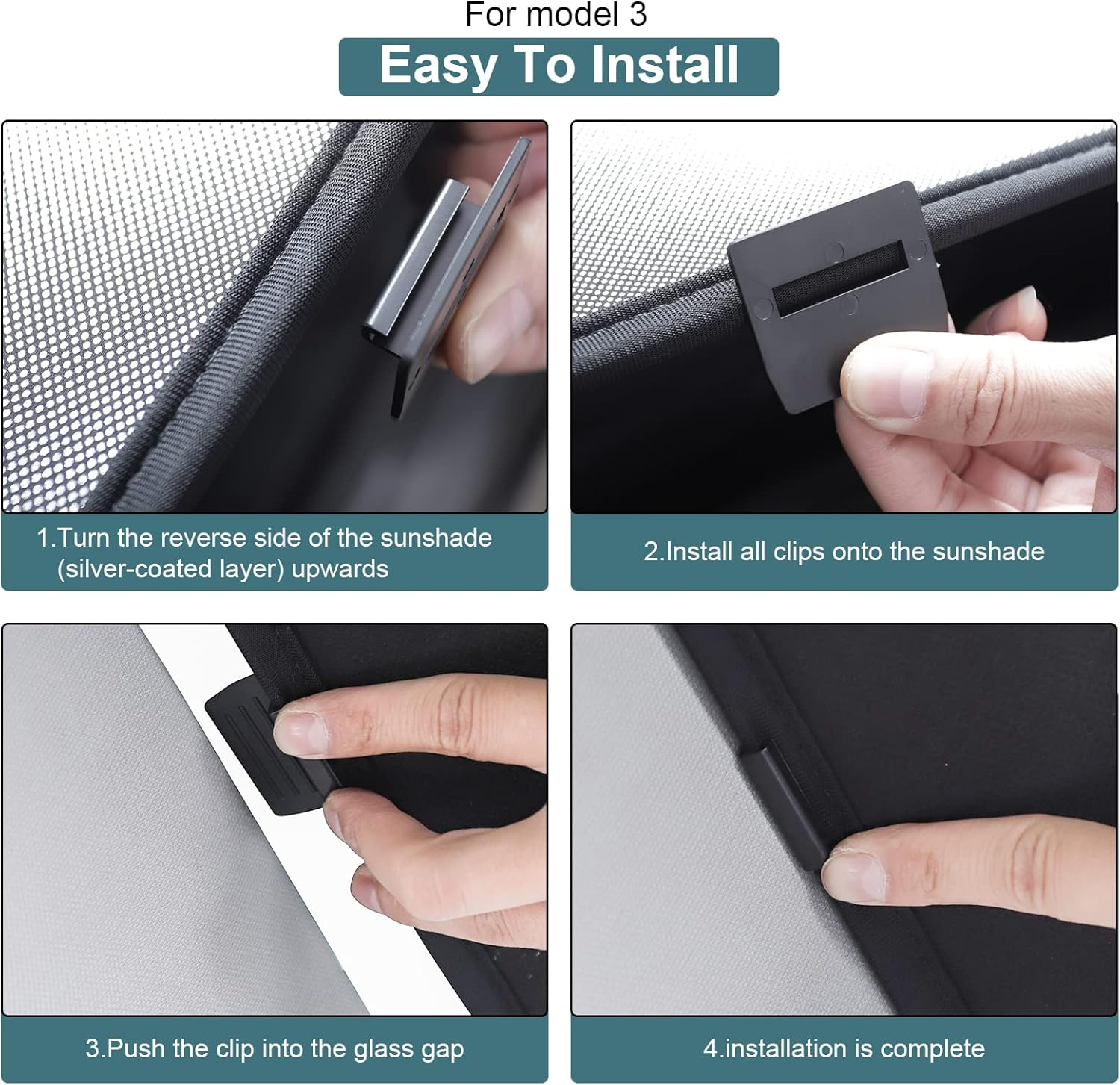 For model 3

Easy To Install

1.Turn the reverse side of the sunshade (silver-coated layer) upwards

2.Install all clips onto the sunshade

3.Push the clip into the glass gap

4.installation is complete