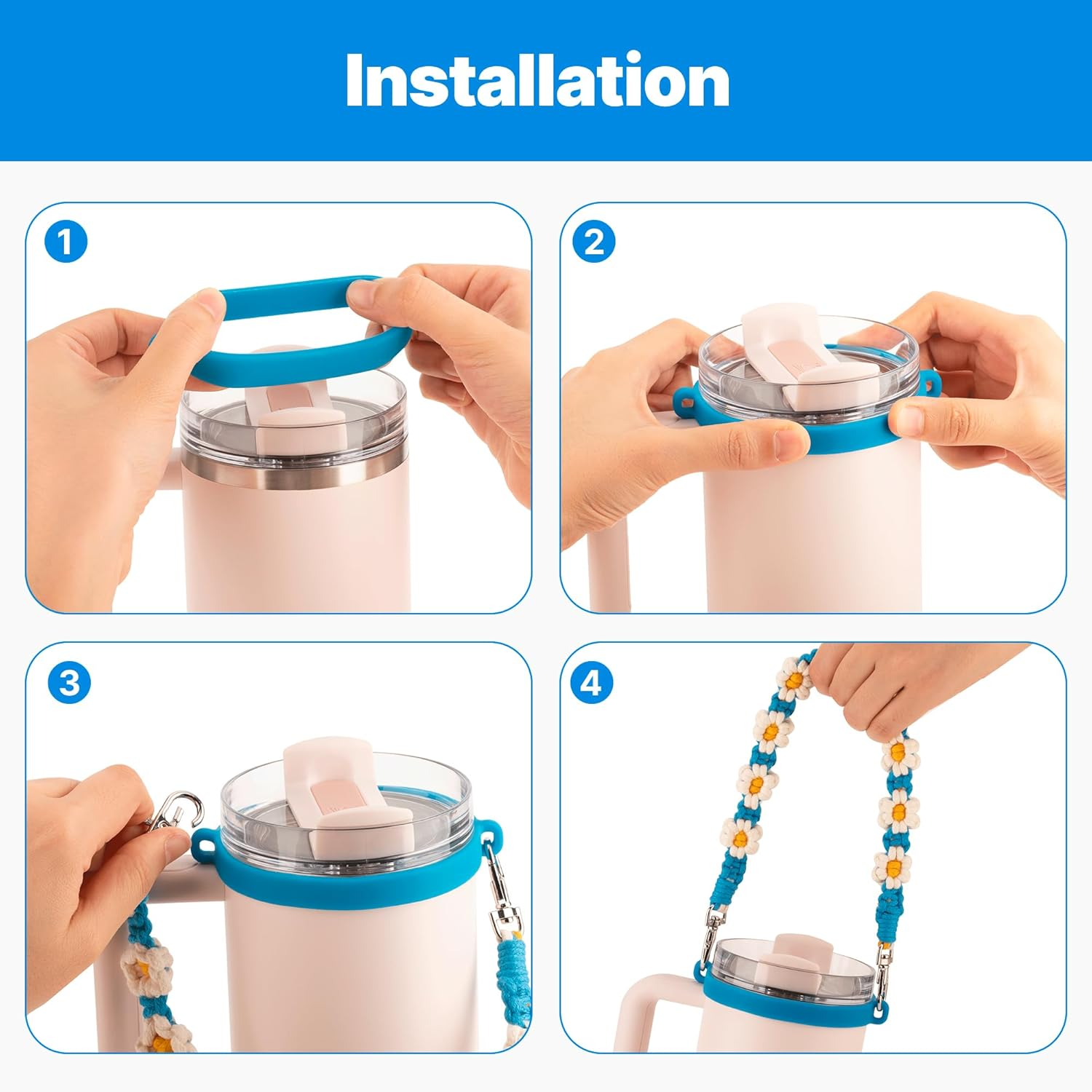 Installation

1

2

3

4