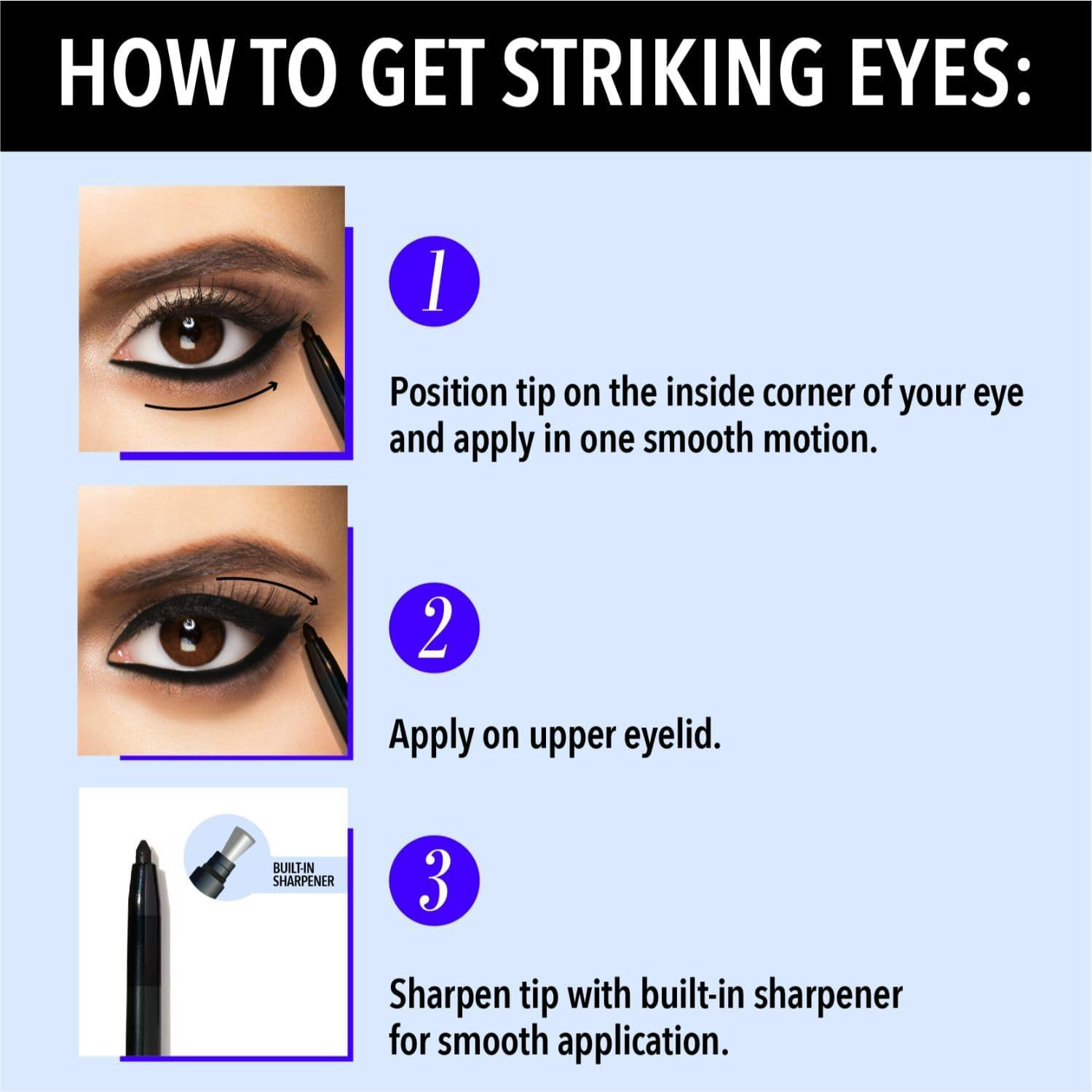 HOW TO GET STRIKING EYES:

1

Position tip on the inside corner of your eye and apply in one smooth motion.

2

Apply on upper eyelid.

BUILT-IN SHARPENER

3

Sharpen tip with built-in sharpener for smooth application.