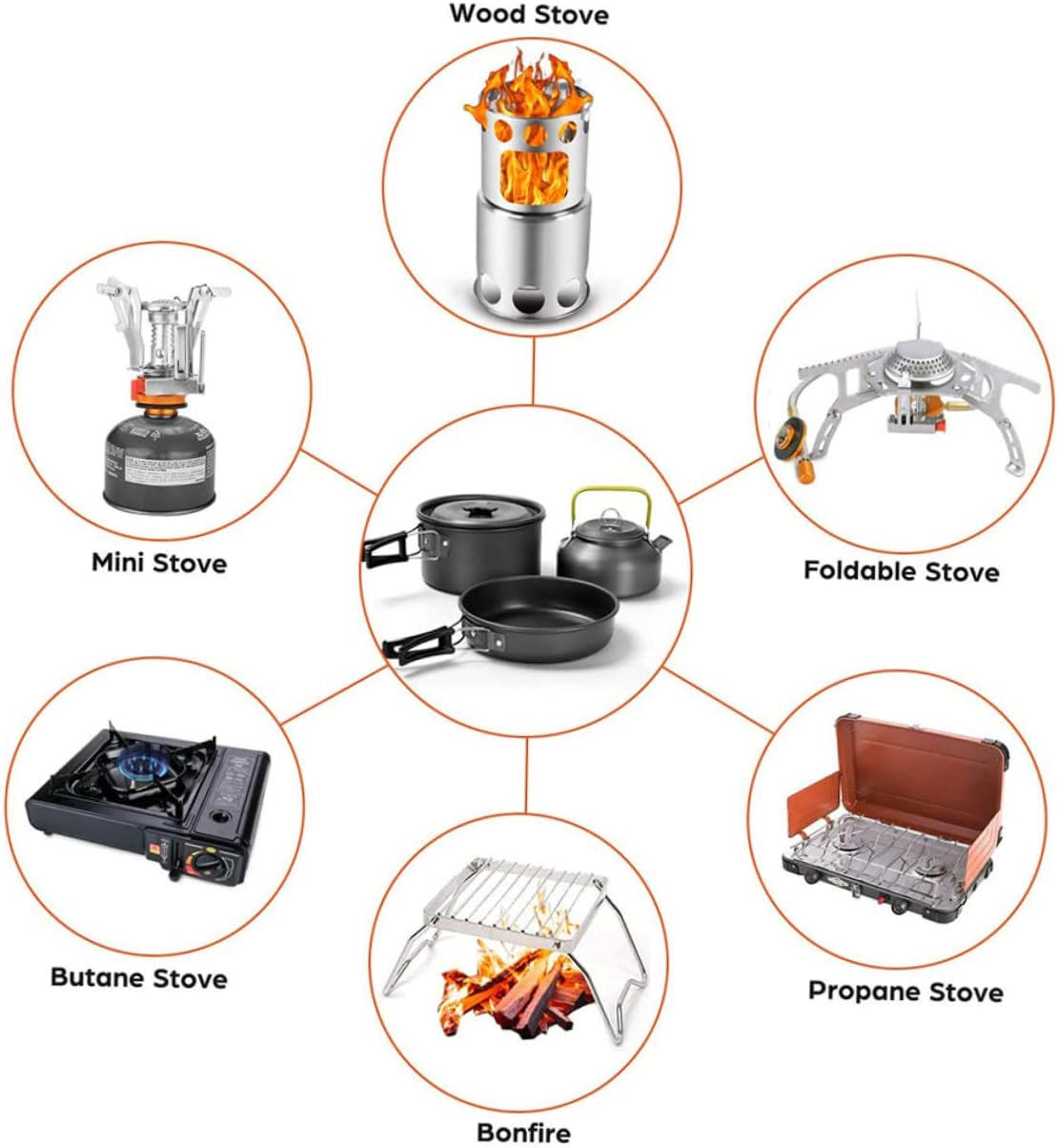 Wood Stove

Mini Stove

Foldable Stove

Butane Stove

Propane Stove

Bonfire