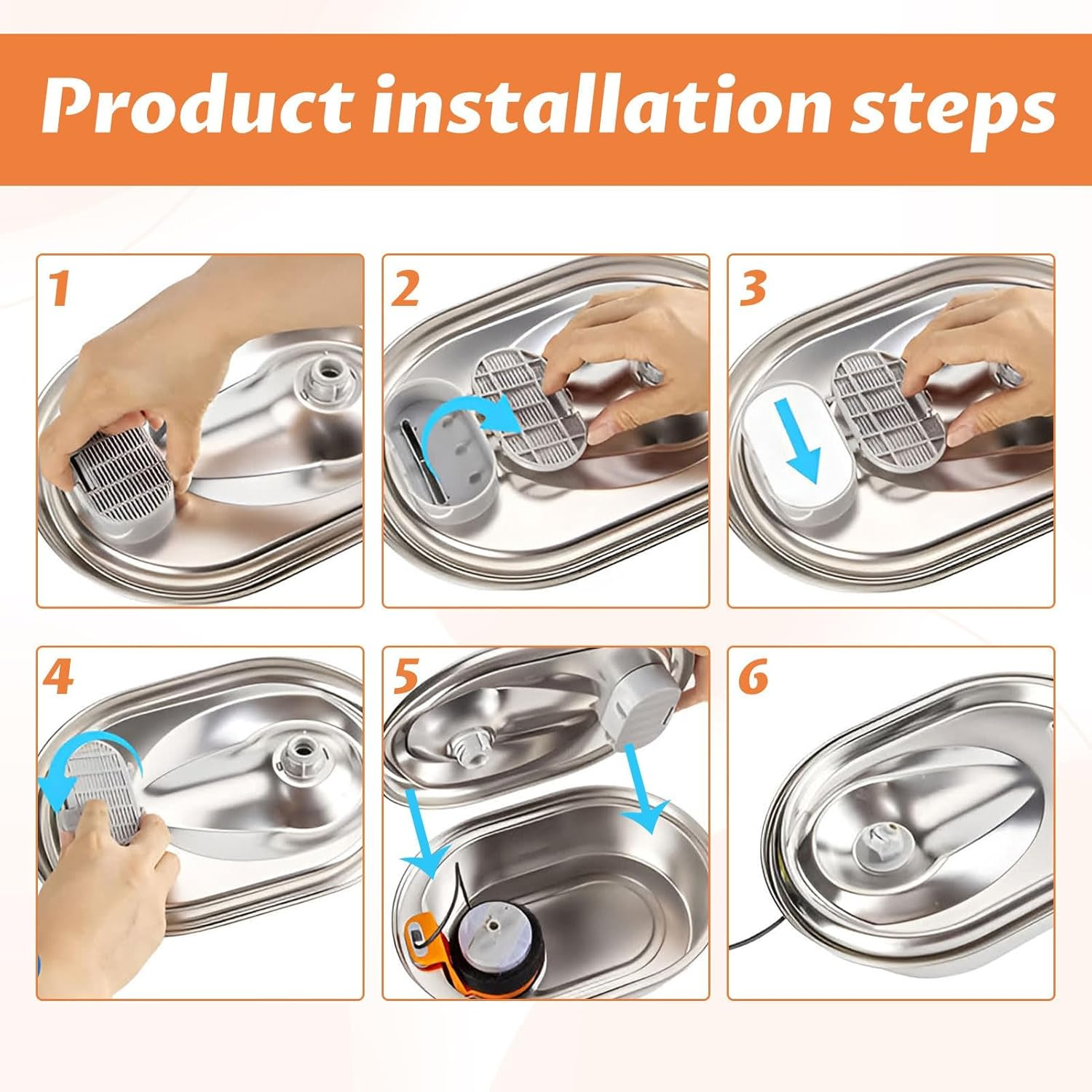 Product installation steps

1

2

3

4

5

6