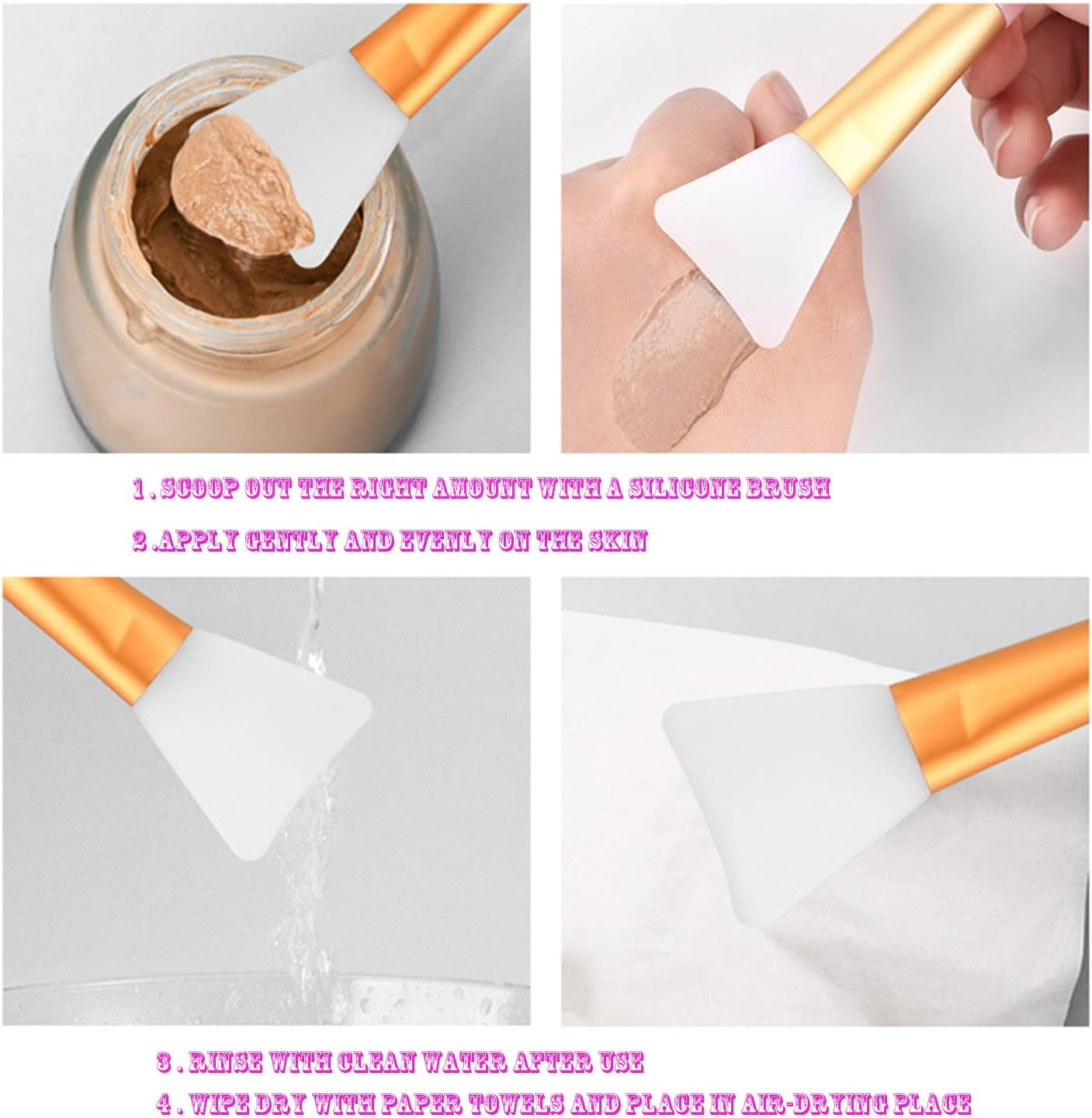 1 . SCOOP OUT THE RIGHT AMOUNT WITH A SILICONE BRUSH

2 .APPLY GENTLY AND EVENLY ON THE SKIN

3 . RINSE WITH CLEAN WATER AFTER USE

4 . WIPE DRY WITH PAPER TOWELS AND PLACE IN AIR-DRYING PLACE