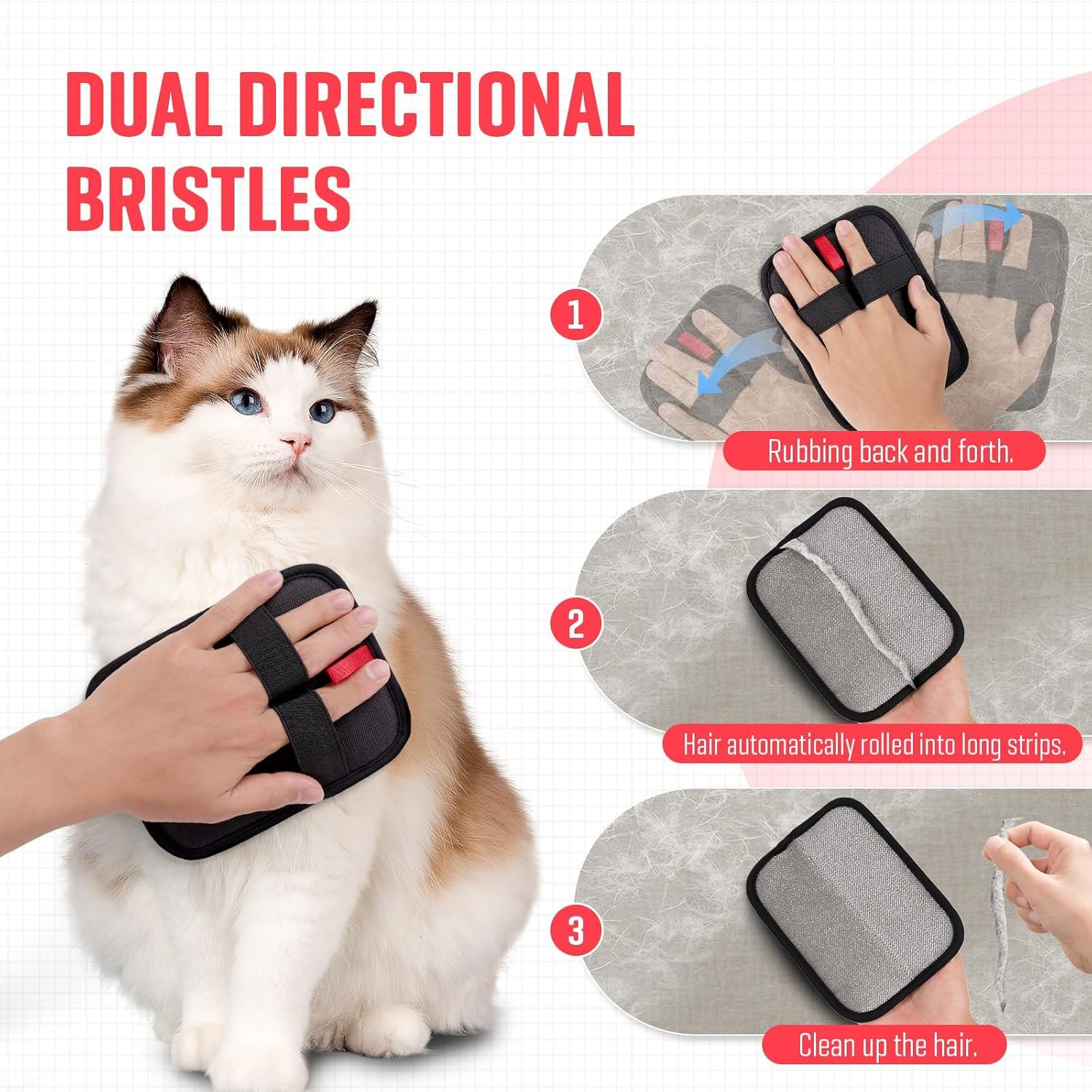 DUAL DIRECTIONAL BRISTLES

1

Rubbing back and forth.

2

Hair automatically rolled into long strips.

3

Clean up the hair.