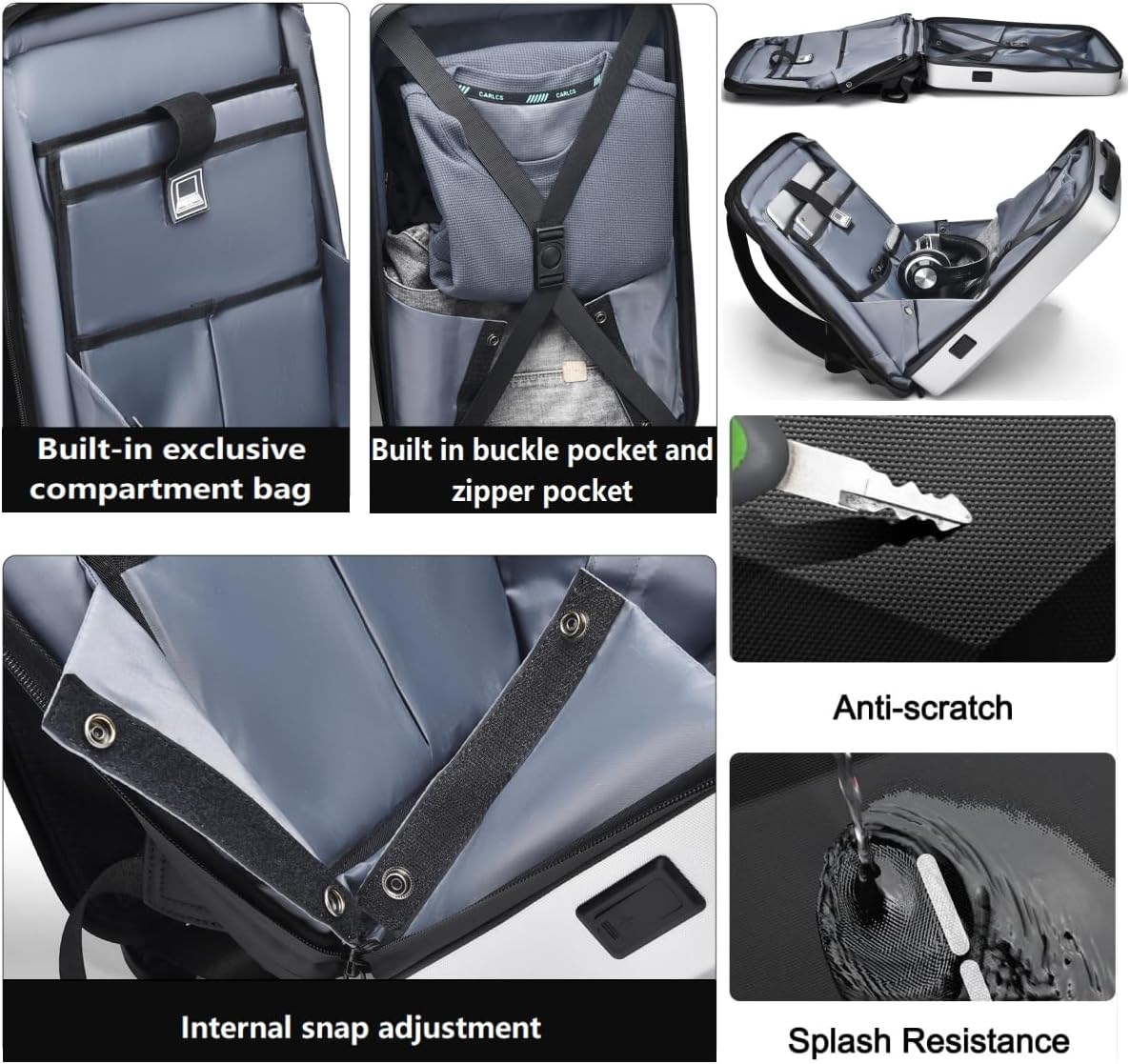 CARLCS CARLCS

Built-in exclusive compartment bag

Built in buckle pocket and zipper pocket

Anti-scratch

Internal snap adjustment

Splash Resistance