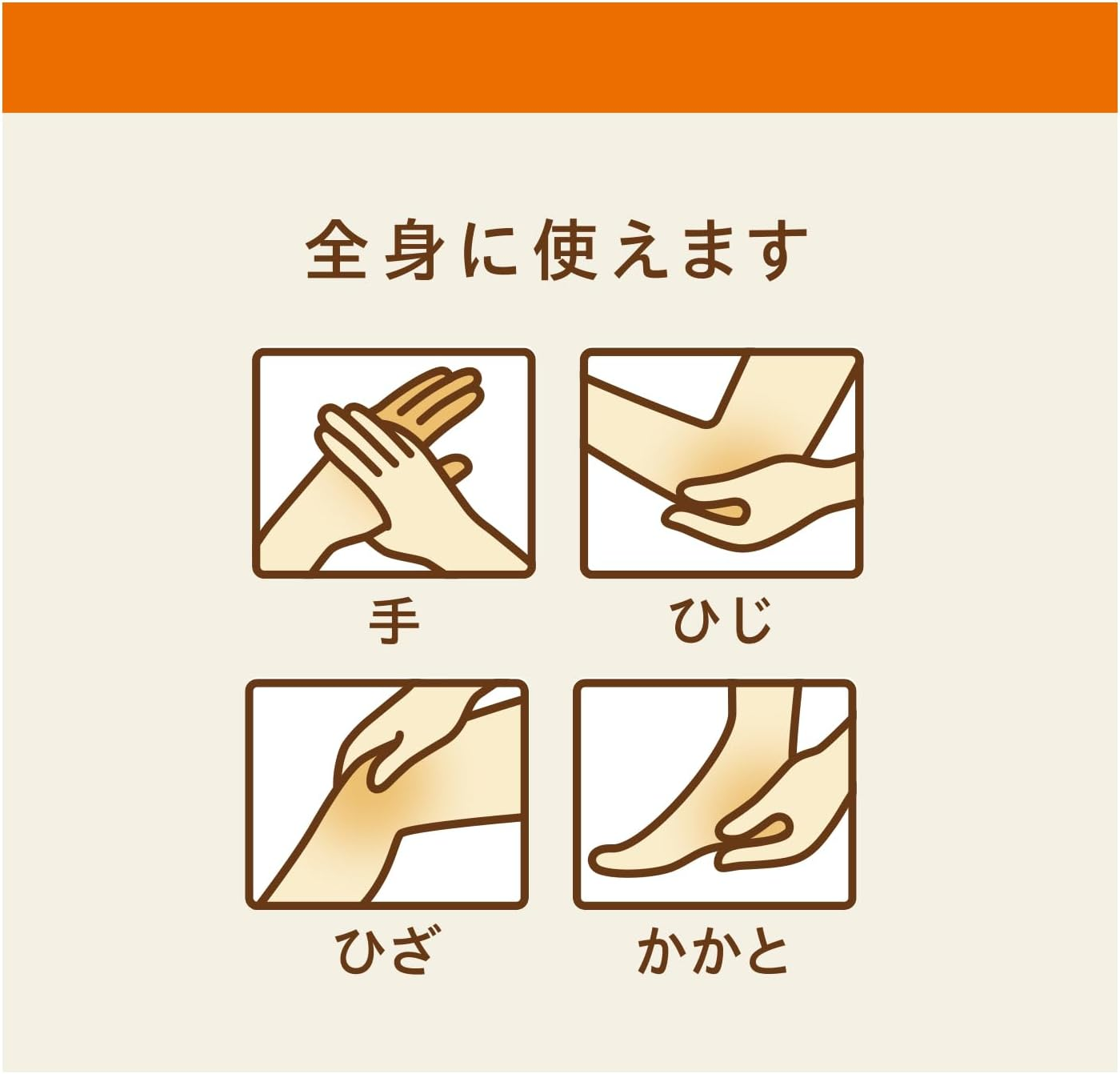 全身に使えます

手

ひじ

ひざ

かかと