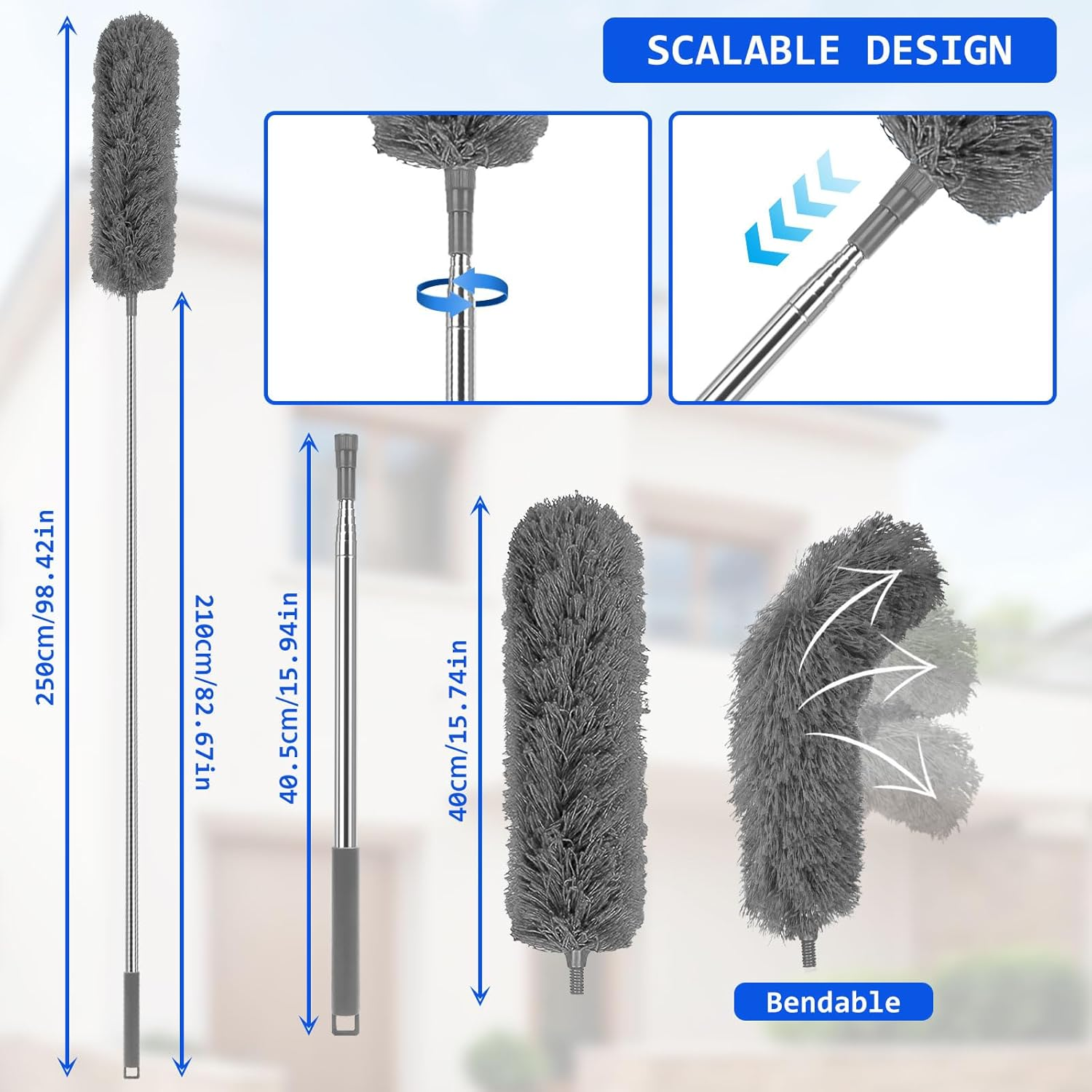 SCALABLE DESIGN

250cm/98.42in

210cm/82.67in

40.5cm/15.94in

40cm/15.74in

Bendable