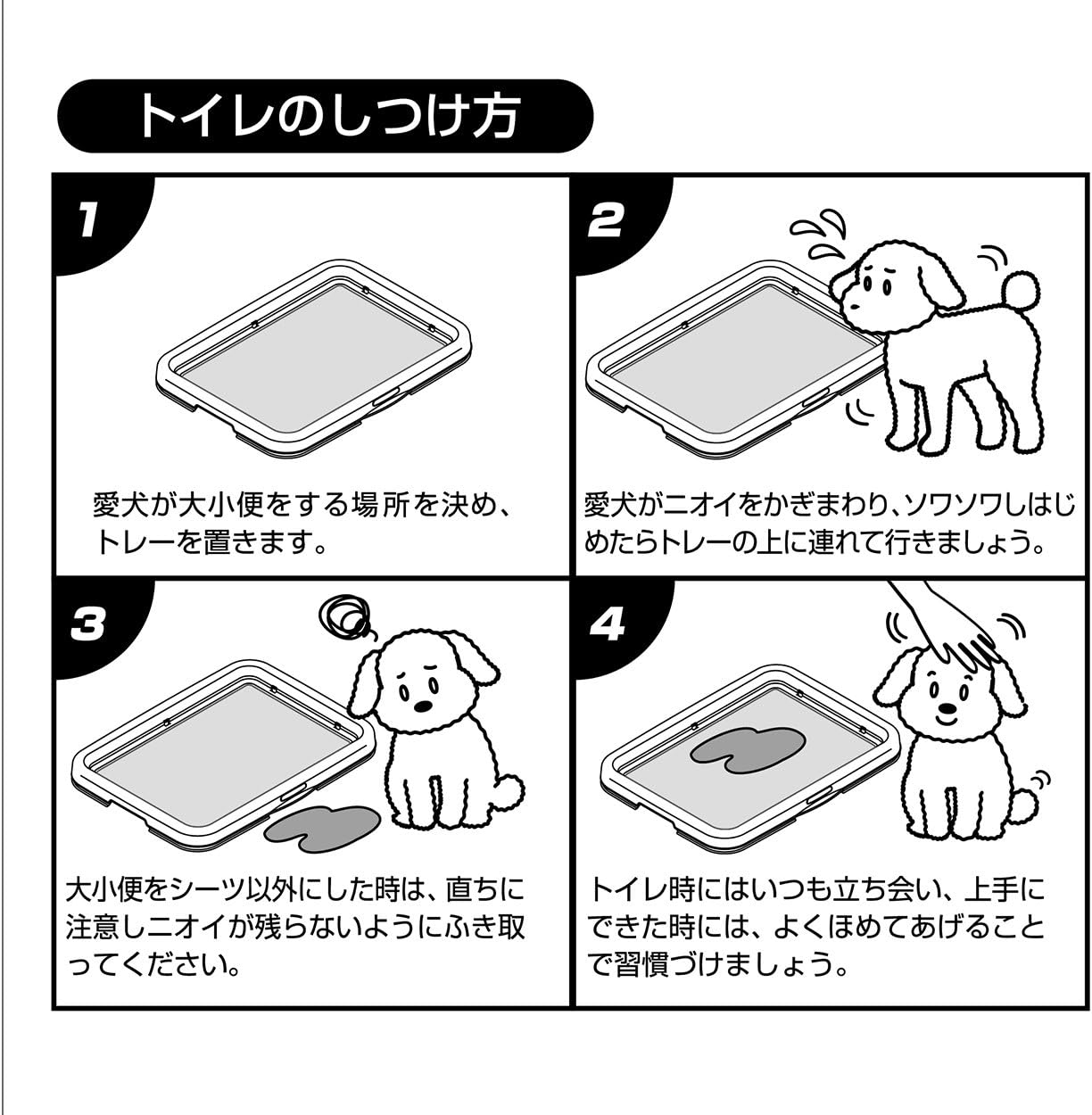 トイレのしつけ方

1

愛犬が大小便をする場所を決め、トレーを置きます。

2

愛犬がニオイをかぎまわり、ソワソワしはじめたらトレーの上に連れて行きましょう。

3

大小便をシーツ以外にした時は、直ちに注意しニオイが残らないようにふき取ってください。

4

トイレ時にはいつも立ち会い、上手にできた時には、よくほめてあげることで習慣づけましょう。