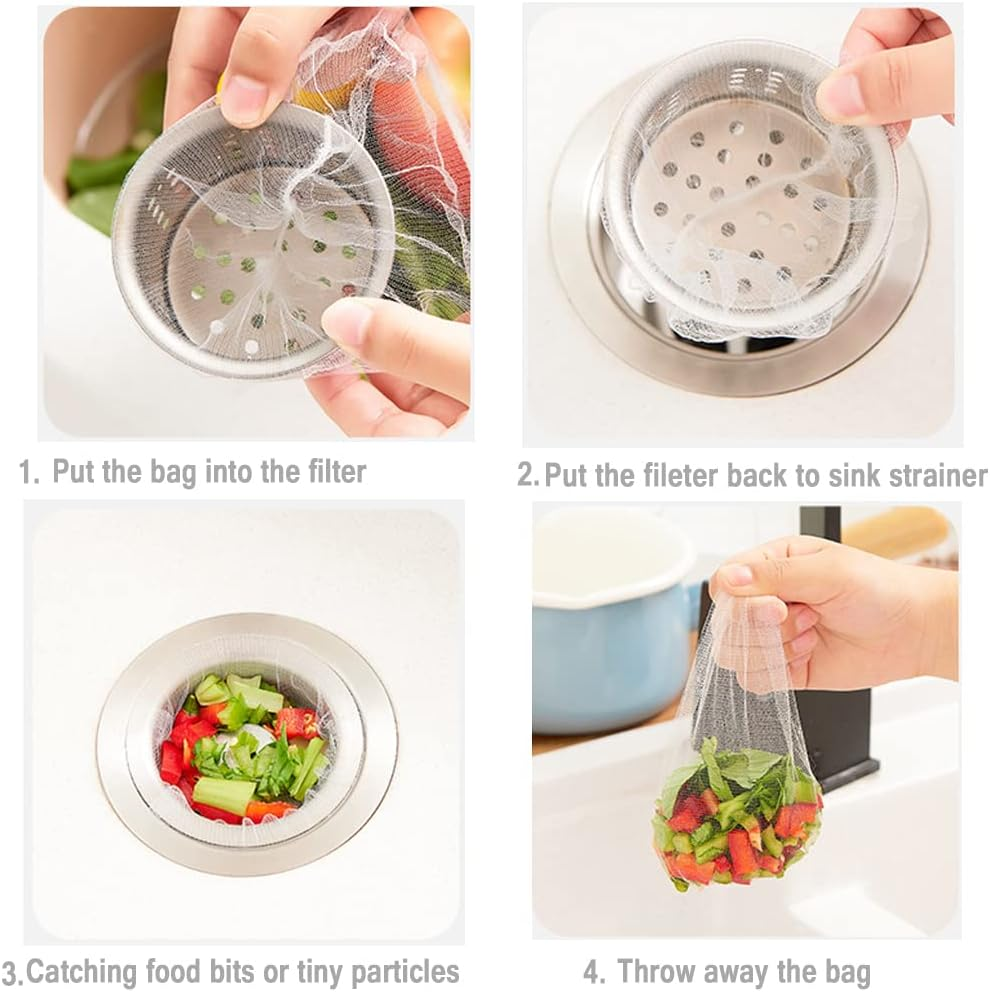 1. Put the bag into the filter

2. Put the fileter back to sink strainer

3. Catching food bits or tiny particles

4. Throw away the bag