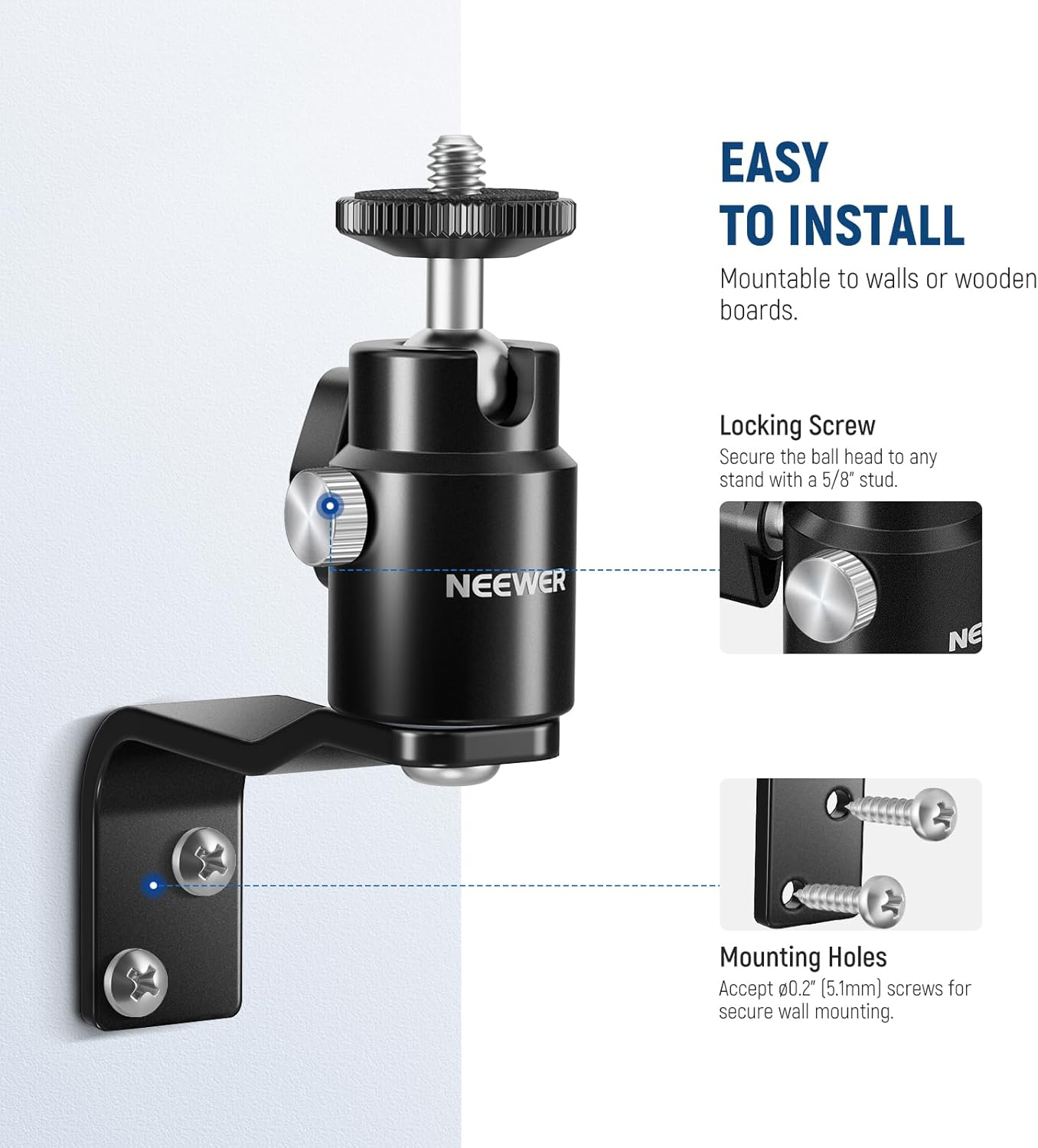 EASY
TO INSTALL

Mountable to walls or wooden boards.

NEEWER

Locking Screw
Secure the ball head to any stand with a 5/8" stud.

NE

Mounting Holes
Accept ø0.2" (5.1mm) screws for secure wall mounting.