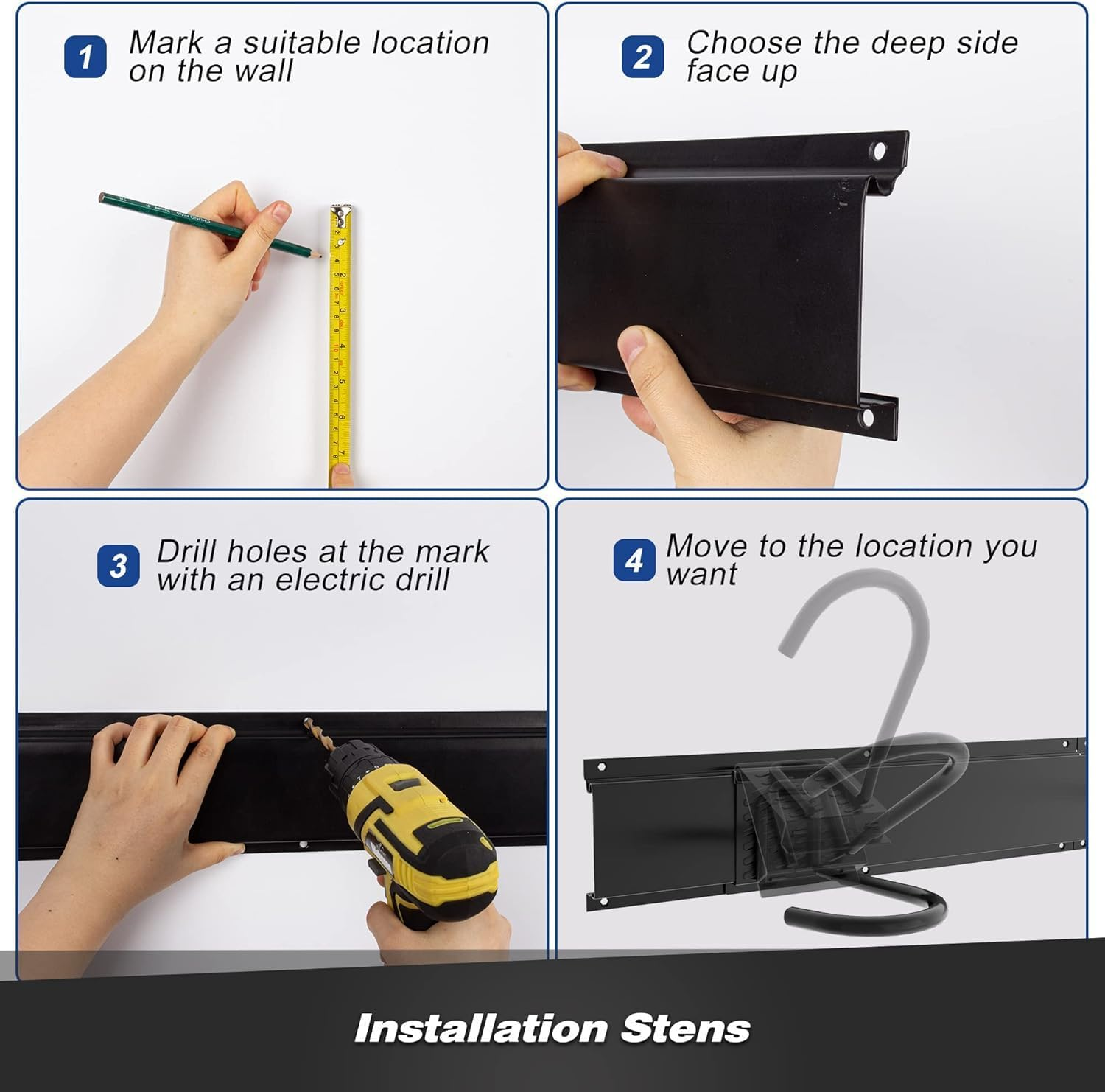 1 Mark a suitable location on the wall

2 Choose the deep side face up

3 Drill holes at the mark with an electric drill

4 Move to the location you want

Installation Stens