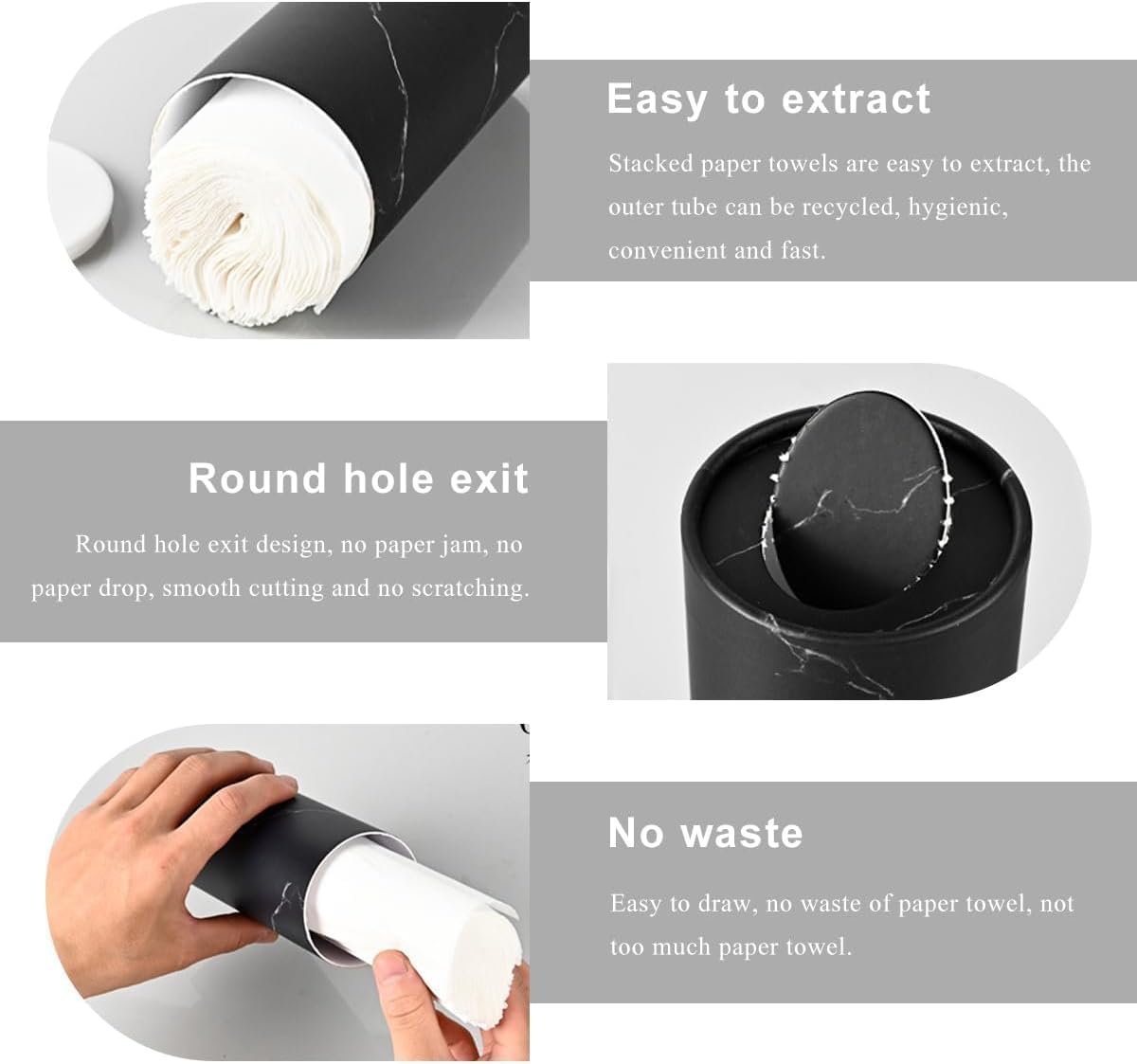 Easy to extract

Stacked paper towels are easy to extract, the outer tube can be recycled, hygienic, convenient and fast.

Round hole exit

Round hole exit design, no paper jam, no paper drop, smooth cutting and no scratching.

No waste

Easy to draw, no waste of paper towel, not too much paper towel.