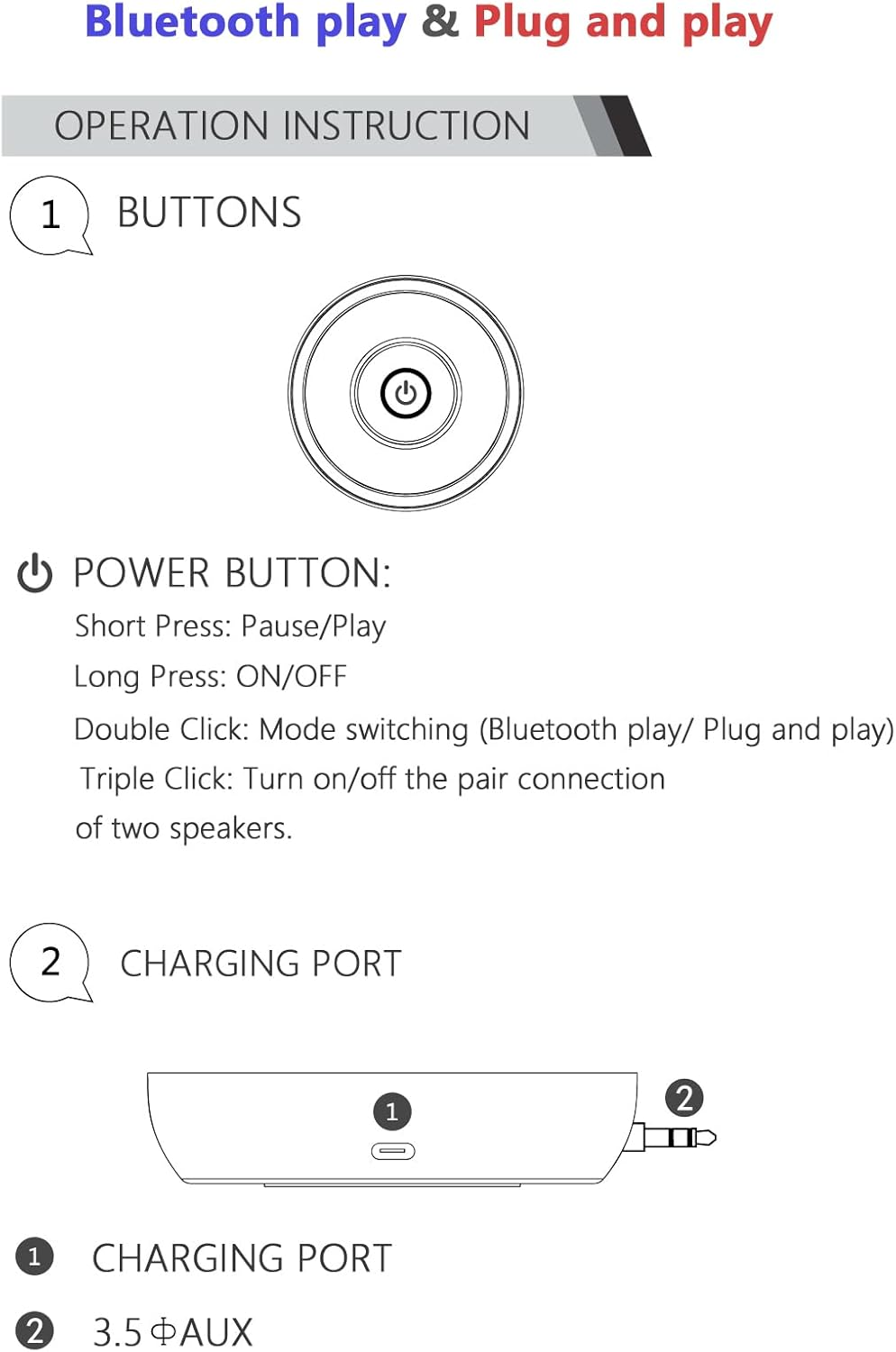 Bluetooth play & Plug and play

OPERATION INSTRUCTION

1 BUTTONS

POWER BUTTON:
Short Press: Pause/Play
Long Press: ON/OFF
Double Click: Mode switching (Bluetooth play/ Plug and play)
Triple Click: Turn on/off the pair connection of two speakers.

2 CHARGING PORT

1
2

1 CHARGING PORT
2 3.5ΦAUX