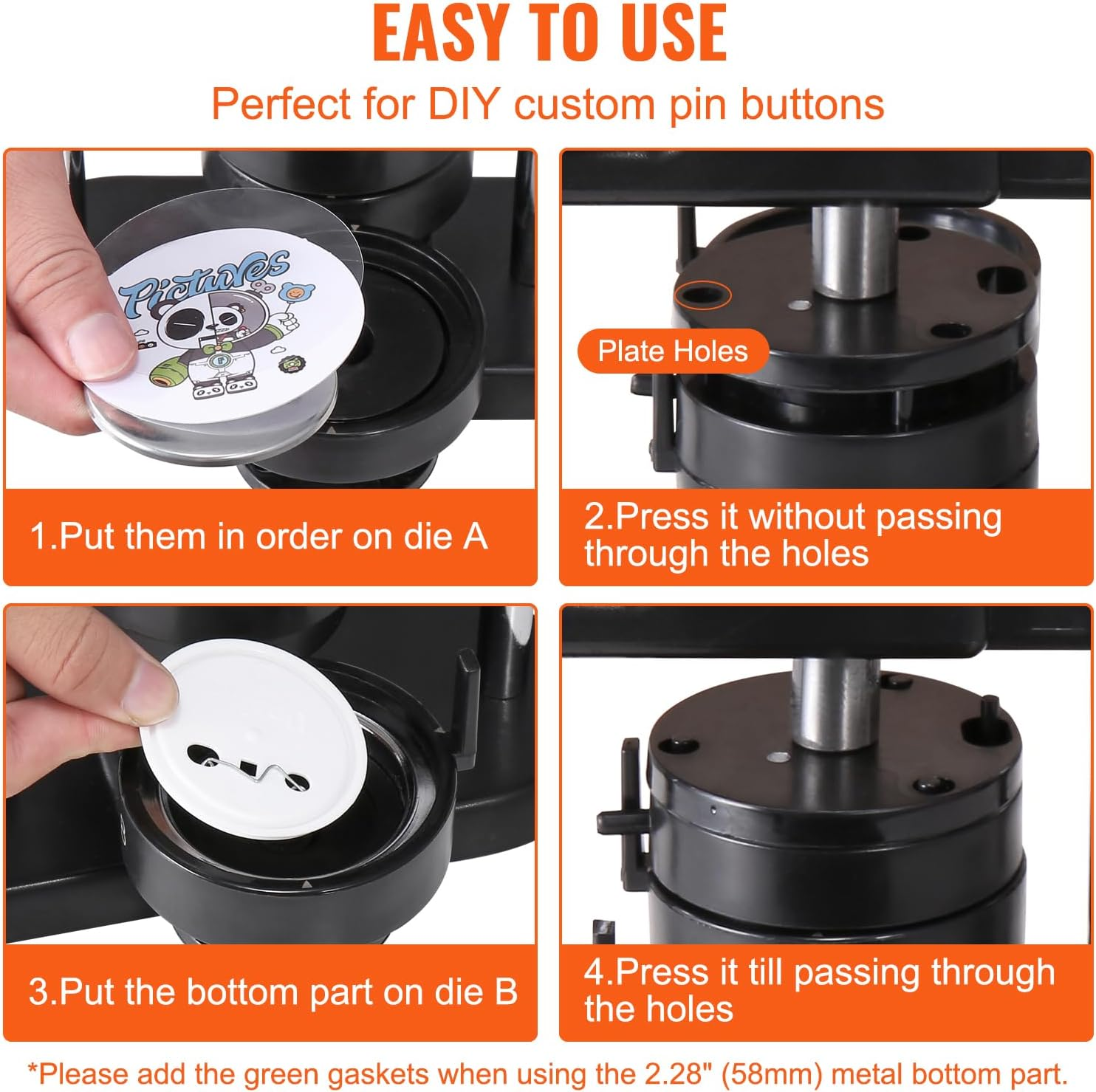 EASY TO USE

Perfect for DIY custom pin buttons

Pictures

1.Put them in order on die A

Plate Holes

2.Press it without passing through the holes

3.Put the bottom part on die B

4.Press it till passing through the holes

*Please add the green gaskets when using the 2.28" (58mm) metal bottom part.