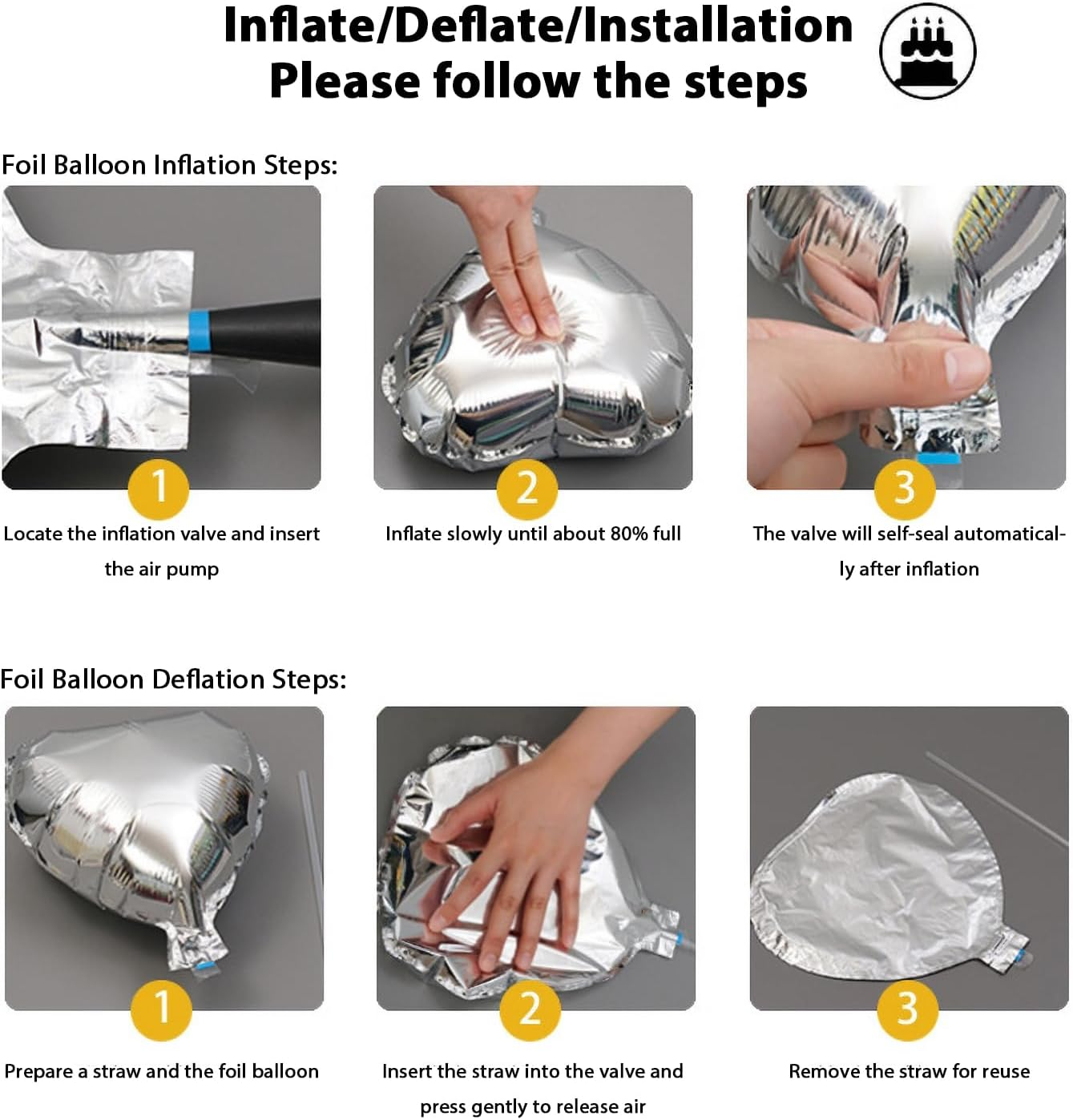 Inflate/Deflate/Installation
Please follow the steps

Foil Balloon Inflation Steps:

1
Locate the inflation valve and insert the air pump

2
Inflate slowly until about 80% full

3
The valve will self-seal automatically after inflation

Foil Balloon Deflation Steps:

1
Prepare a straw and the foil balloon

2
Insert the straw into the valve and press gently to release air

3
Remove the straw for reuse