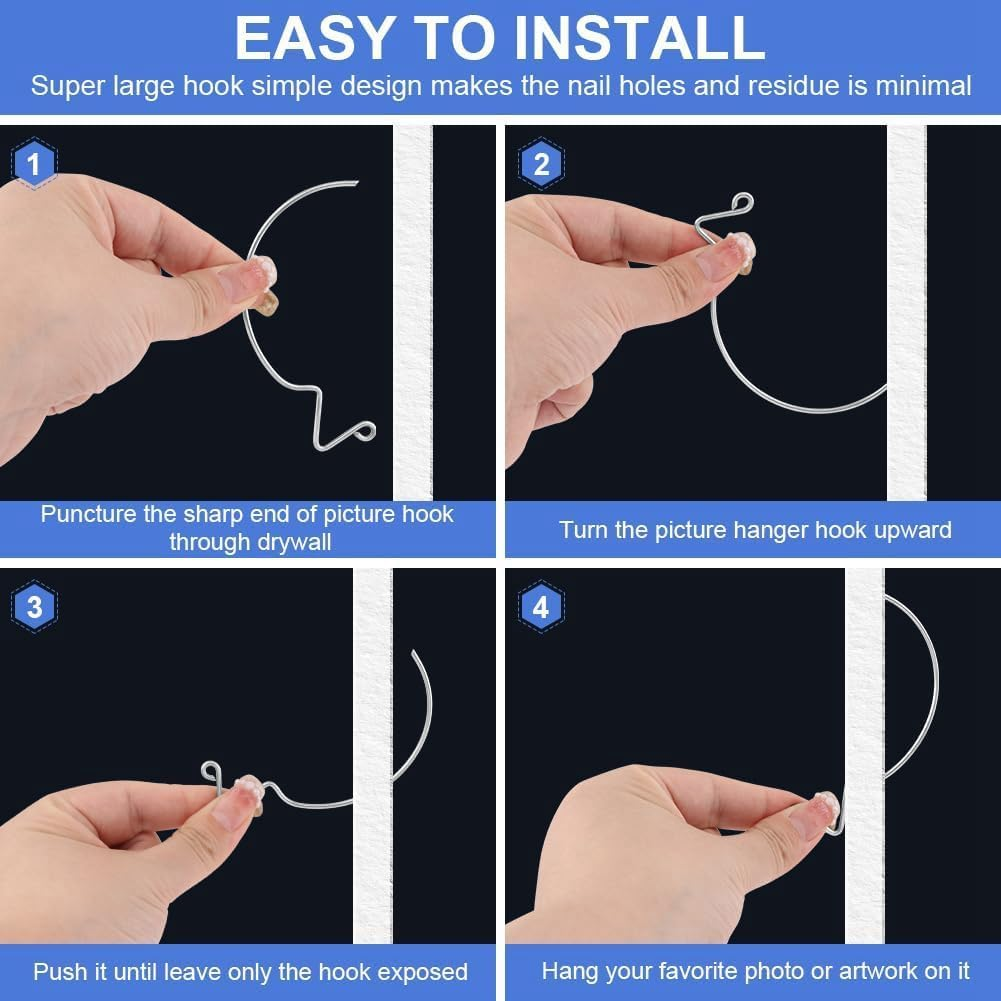 EASY TO INSTALL

Super large hook simple design makes the nail holes and residue is minimal

1

Puncture the sharp end of picture hook through drywall

2

Turn the picture hanger hook upward

3

Push it until leave only the hook exposed

4

Hang your favorite photo or artwork on it