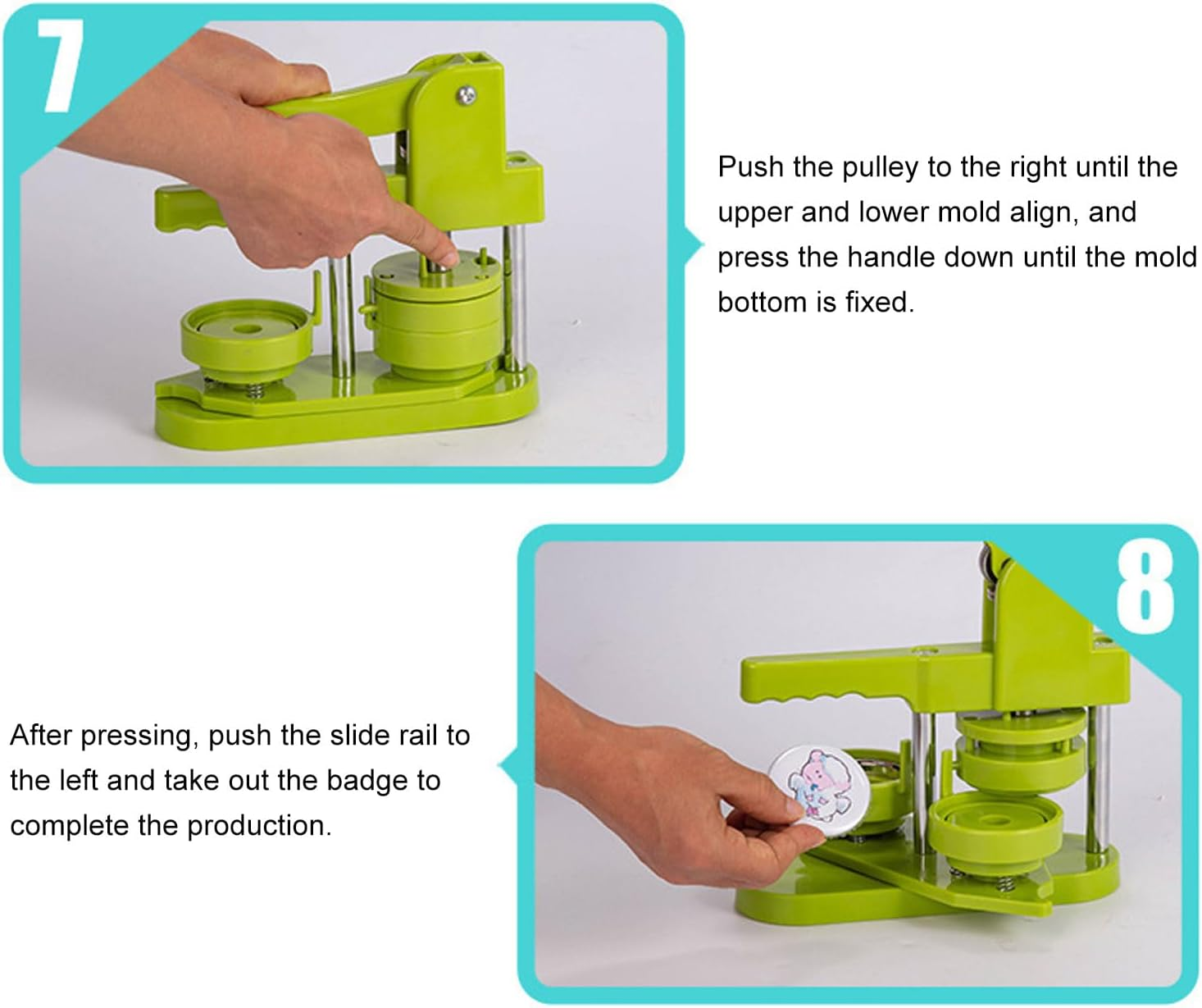 7

Push the pulley to the right until the upper and lower mold align, and press the handle down until the mold bottom is fixed.

8

After pressing, push the slide rail to the left and take out the badge to complete the production.