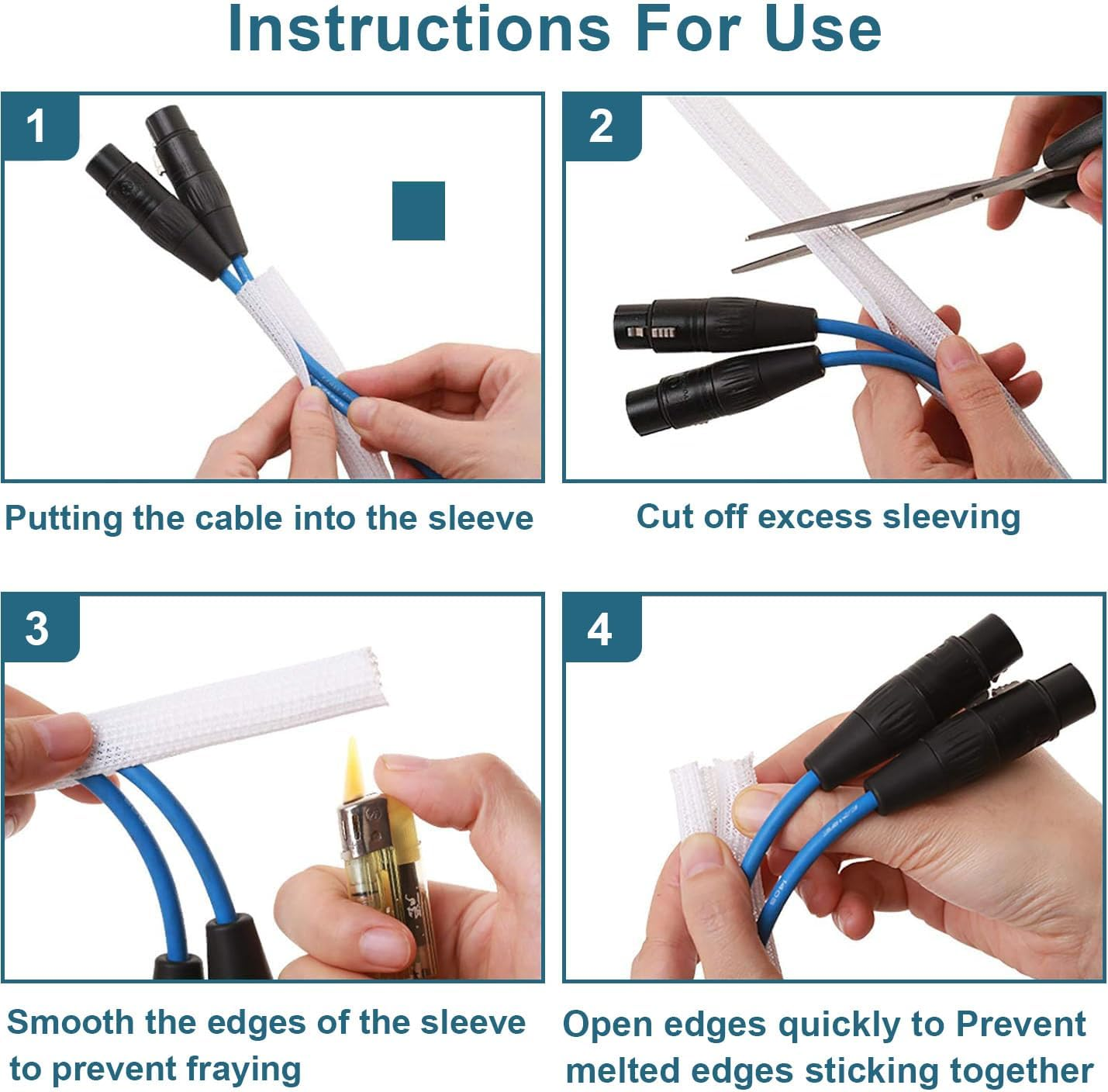 Instructions For Use

1

Putting the cable into the sleeve

2

Cut off excess sleeving

3

Smooth the edges of the sleeve to prevent fraying

4

Open edges quickly to Prevent melted edges sticking together