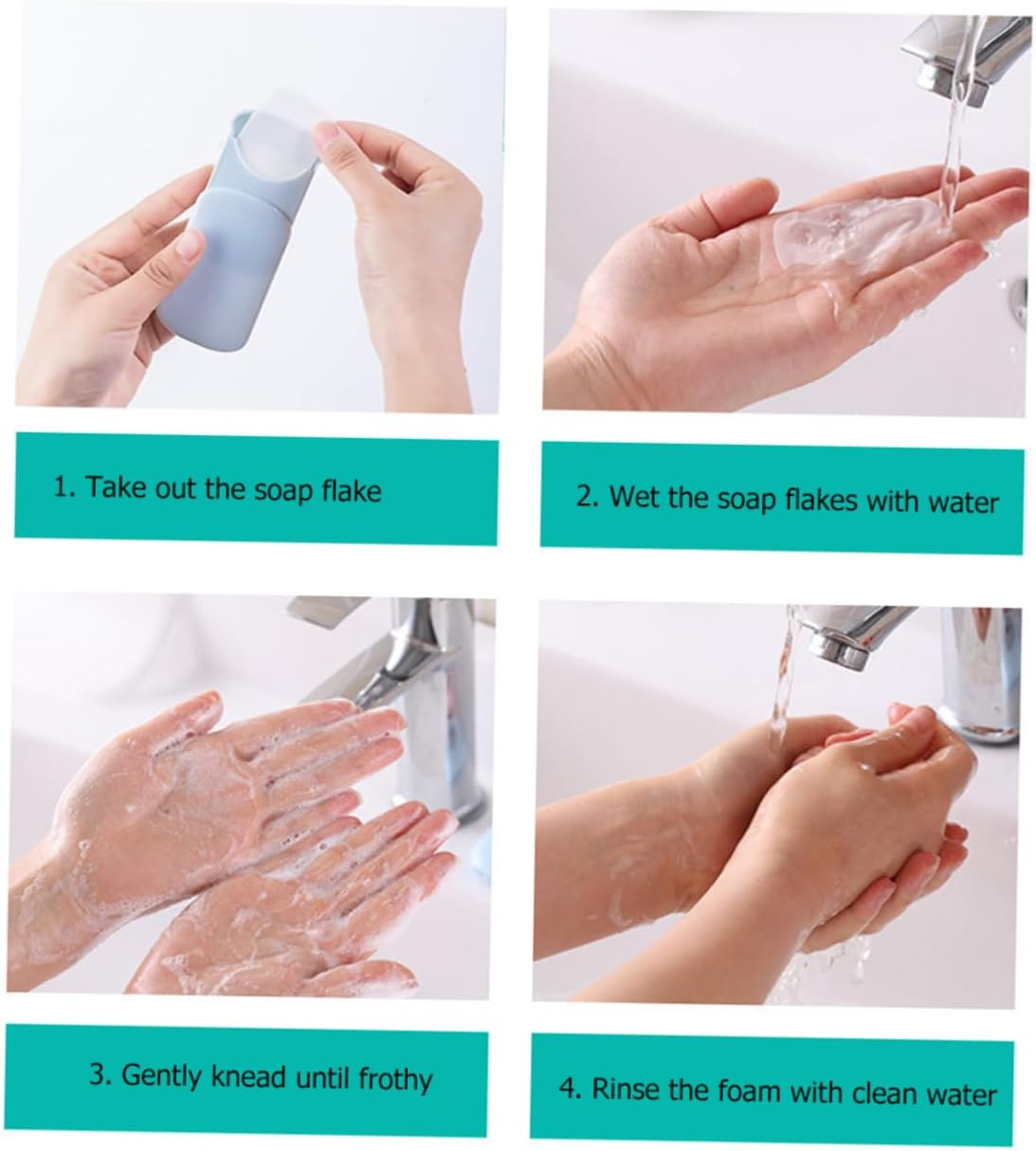 1. Take out the soap flake

2. Wet the soap flakes with water

3. Gently knead until frothy

4. Rinse the foam with clean water