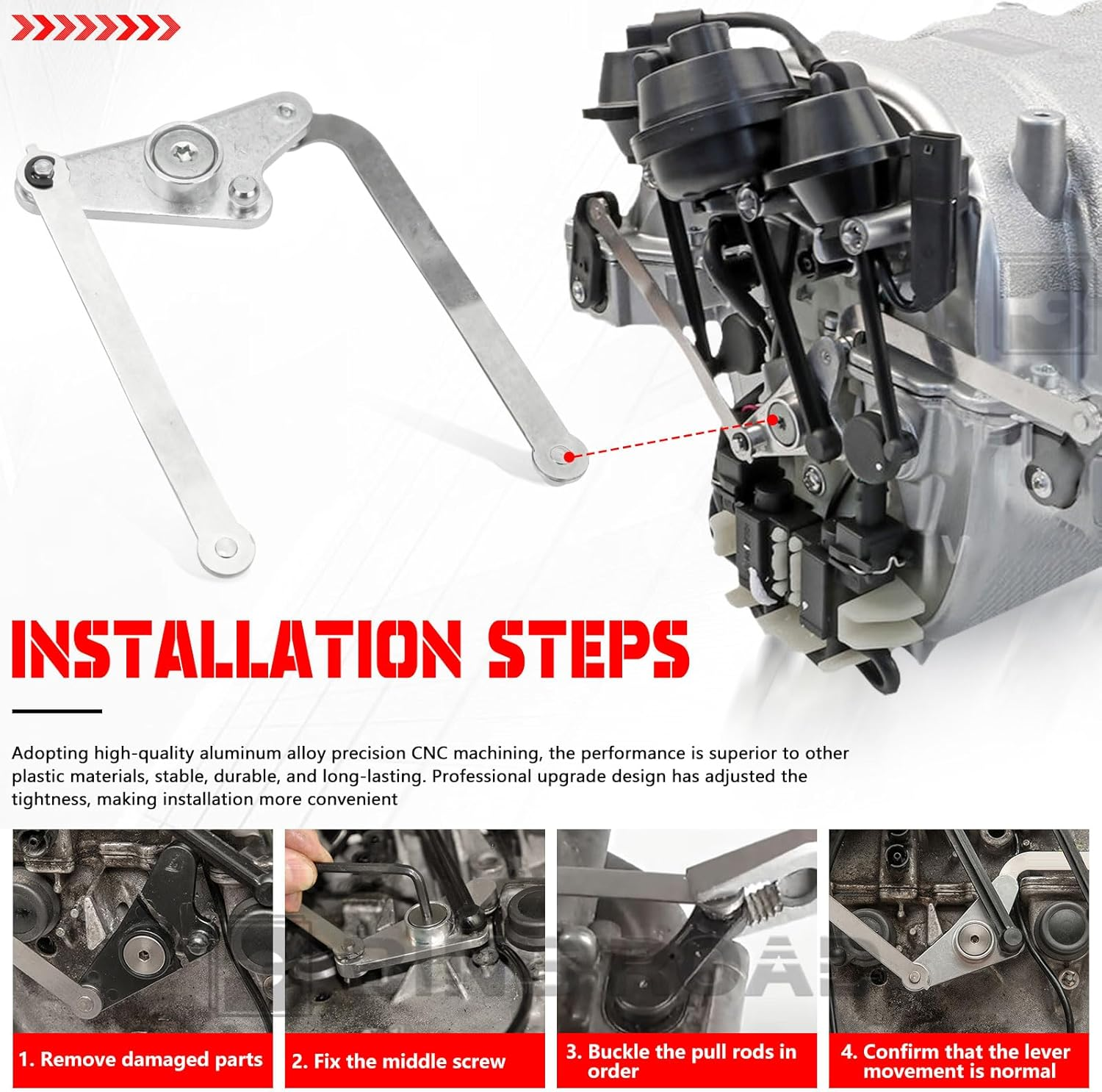 INSTALLATION STEPS

Adopting high-quality aluminum alloy precision CNC machining, the performance is superior to other plastic materials, stable, durable, and long-lasting. Professional upgrade design has adjusted the tightness, making installation more convenient

1. Remove damaged parts

2. Fix the middle screw

3. Buckle the pull rods in order

4. Confirm that the lever movement is normal