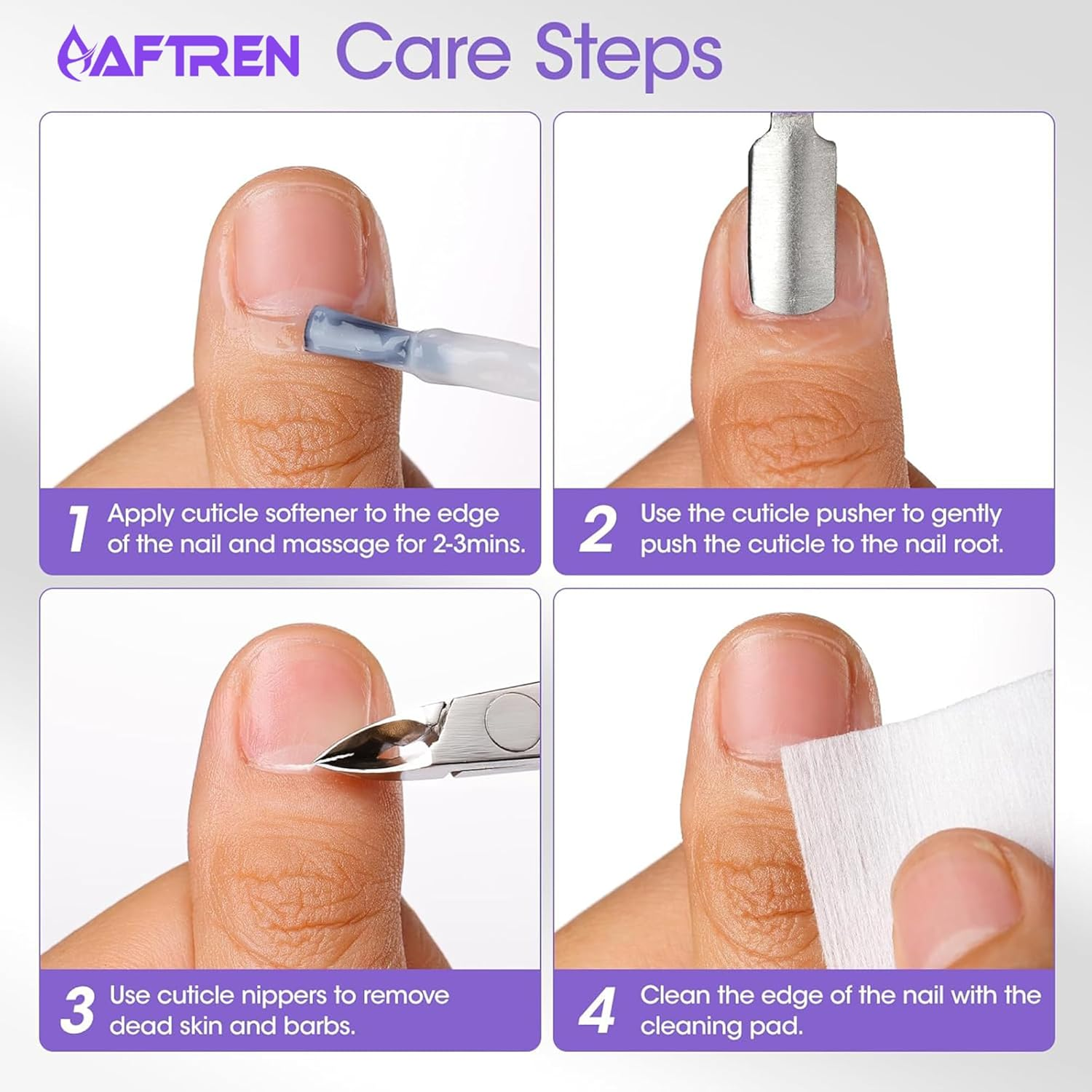 AFTREN Care Steps

1 Apply cuticle softener to the edge of the nail and massage for 2-3mins.

2 Use the cuticle pusher to gently push the cuticle to the nail root.

3 Use cuticle nippers to remove dead skin and barbs.

4 Clean the edge of the nail with the cleaning pad.